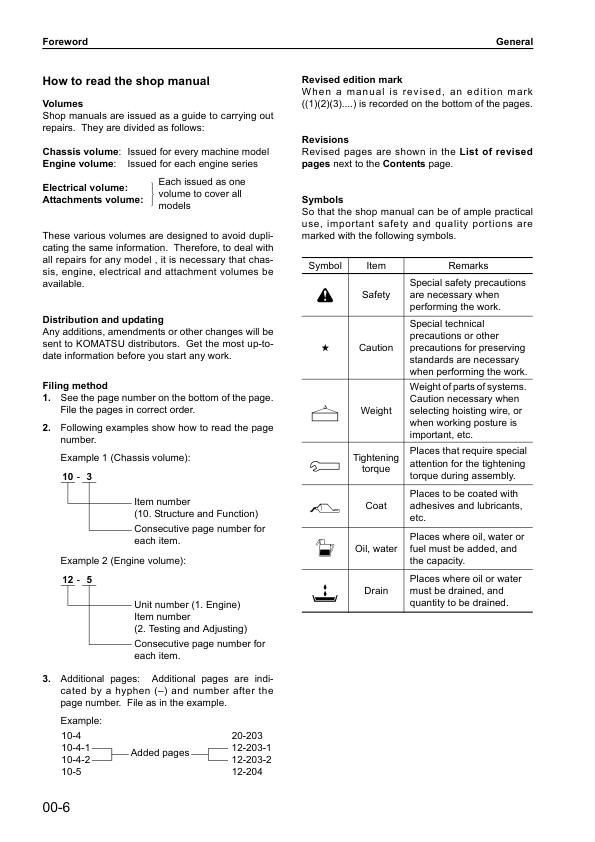 Foreword

General

How to read the shop manual

Volumes
Shop manuals are issued as a guide to carrying out repairs. They are divided as follows:

Chassis volume: Issued for every machine model
Engine volume: Issued for each engine series

Electrical volume:
Attachments volume:
Each issued as one volume to cover all models

These various volumes are designed to avoid duplicating the same information. Therefore, to deal with all repairs for any model , it is necessary that chassis, engine, electrical and attachment volumes be available.

Distribution and updating
Any additions, amendments or other changes will be sent to KOMATSU distributors. Get the most up-to-date information before you start any work.

Filing method
1. See the page number on the bottom of the page. File the pages in correct order.
2. Following examples show how to read the page number.

Example 1 (Chassis volume):

10 - 3

Item number
(10. Structure and Function)
Consecutive page number for each item.

Example 2 (Engine volume):

12 - 5

Unit number (1. Engine)
Item number
(2. Testing and Adjusting)
Consecutive page number for each item.

3. Additional pages: Additional pages are indicated by a hyphen (–) and number after the page number. File as in the example.

Example:
10-4
10-4-1
10-4-2
10-5
Added pages
20-203
12-203-1
12-203-2
12-204

Revised edition mark
When a manual is revised, an edition mark ((1)(2)(3)....) is recorded on the bottom of the pages.

Revisions
Revised pages are shown in the List of revised pages next to the Contents page.

Symbols
So that the shop manual can be of ample practical use, important safety and quality portions are marked with the following symbols.

| Symbol | Item | Remarks |
|---|---|---|
| | Safety | Special safety precautions are necessary when performing the work. |
| ★ | Caution | Special technical precautions or other precautions for preserving standards are necessary when performing the work. |
| | Weight | Weight of parts of systems. Caution necessary when selecting hoisting wire, or when working posture is important, etc. |
| | Tightening torque | Places that require special attention for the tightening torque during assembly. |
| | Coat | Places to be coated with adhesives and lubricants, etc. |
| | Oil, water | Places where oil, water or fuel must be added, and the capacity. |
| | Drain | Places where oil or water must be drained, and quantity to be drained. |

00-6