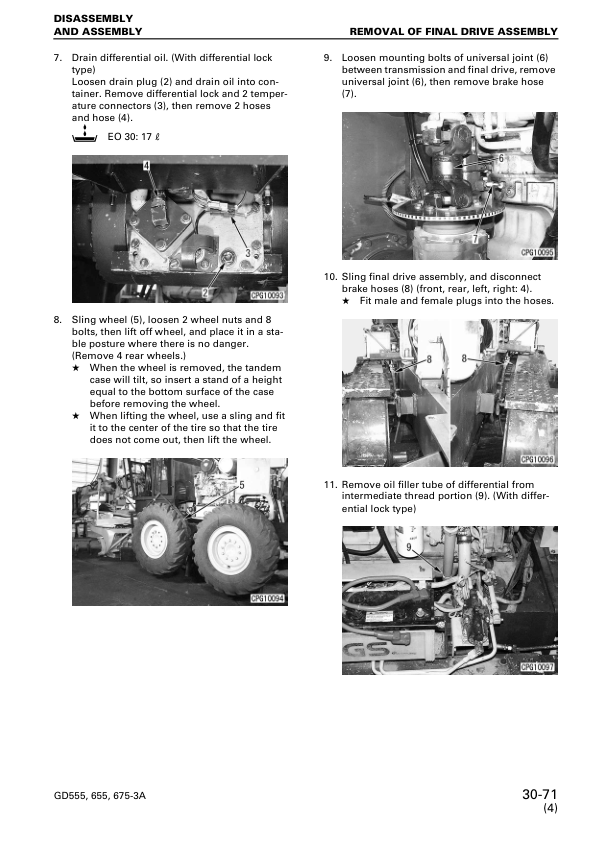 DISASSEMBLY
AND ASSEMBLY

REMOVAL OF FINAL DRIVE ASSEMBLY

7. Drain differential oil. (With differential lock type)
Loosen drain plug (2) and drain oil into container. Remove differential lock and 2 temperature connectors (3), then remove 2 hoses and hose (4).

EO 30: 17 ℓ

4

3

2

CPG10093

8. Sling wheel (5), loosen 2 wheel nuts and 8 bolts, then lift off wheel, and place it in a stable posture where there is no danger. (Remove 4 rear wheels.)
★ When the wheel is removed, the tandem case will tilt, so insert a stand of a height equal to the bottom surface of the case before removing the wheel.
★ When lifting the wheel, use a sling and fit it to the center of the tire so that the tire does not come out, then lift the wheel.

5

CPG10094

9. Loosen mounting bolts of universal joint (6) between transmission and final drive, remove universal joint (6), then remove brake hose (7).

6

7

CPG10095

10. Sling final drive assembly, and disconnect brake hoses (8) (front, rear, left, right: 4).
★ Fit male and female plugs into the hoses.

8

8

CPG10096

11. Remove oil filler tube of differential from intermediate thread portion (9). (With differential lock type)

9

CPG10097

GD555, 655, 675-3A

30-71
(4)