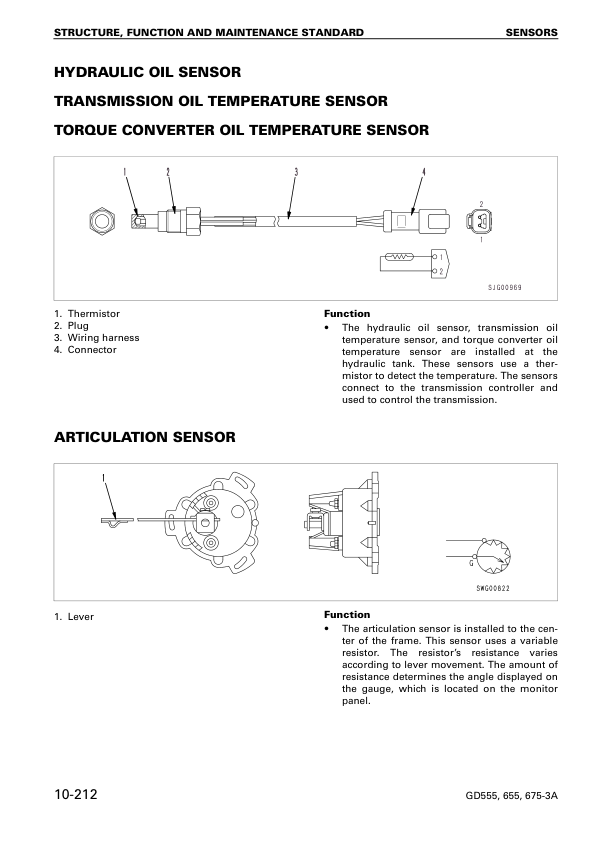 STRUCTURE, FUNCTION AND MAINTENANCE STANDARD SENSORS

HYDRAULIC OIL SENSOR

TRANSMISSION OIL TEMPERATURE SENSOR

TORQUE CONVERTER OIL TEMPERATURE SENSOR

1 2 3 4

2

1

1

2

SJG00969

1. Thermistor
2. Plug
3. Wiring harness
4. Connector

Function
• The hydraulic oil sensor, transmission oil temperature sensor, and torque converter oil temperature sensor are installed at the hydraulic tank. These sensors use a thermistor to detect the temperature. The sensors connect to the transmission controller and used to control the transmission.

ARTICULATION SENSOR

1

G

SWG00822

1. Lever

Function
• The articulation sensor is installed to the center of the frame. This sensor uses a variable resistor. The resistor's resistance varies according to lever movement. The amount of resistance determines the angle displayed on the gauge, which is located on the monitor panel.

10-212 GD555, 655, 675-3A