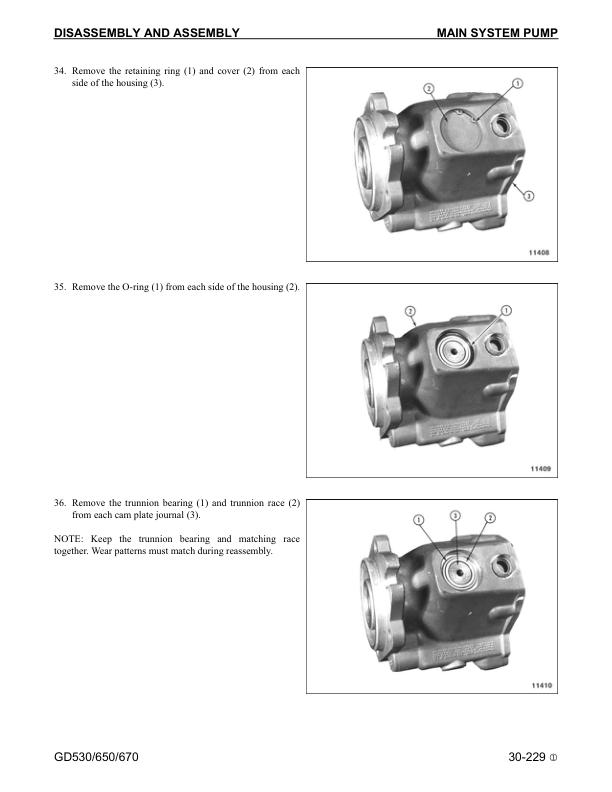 DISASSEMBLY AND ASSEMBLY

MAIN SYSTEM PUMP

34. Remove the retaining ring (1) and cover (2) from each side of the housing (3).

2
1
3
11408

35. Remove the O-ring (1) from each side of the housing (2).

2
1
11409

36. Remove the trunnion bearing (1) and trunnion race (2) from each cam plate journal (3).

NOTE: Keep the trunnion bearing and matching race together. Wear patterns must match during reassembly.

1
3
2
11410

GD530/650/670

30-229 ①