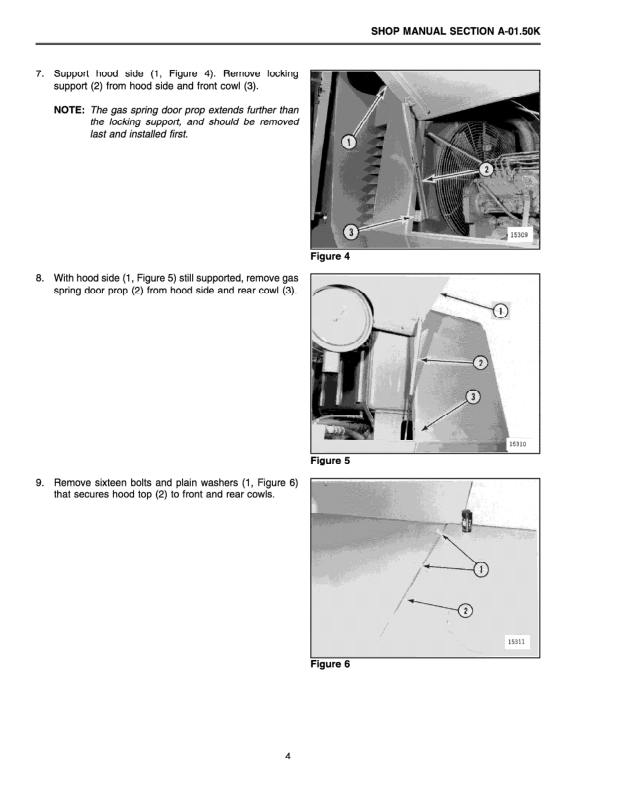 SHOP MANUAL SECTION A-01.50K

7. Support hood side (1, Figure 4). Remove locking support (2) from hood side and front cowl (3).

NOTE: The gas spring door prop extends further than the locking support, and should be removed last and installed first.

1

2

3

15309

Figure 4

8. With hood side (1, Figure 5) still supported, remove gas spring door prop (2) from hood side and rear cowl (3).

1

2

3

15310

Figure 5

9. Remove sixteen bolts and plain washers (1, Figure 6) that secures hood top (2) to front and rear cowls.

1

2

15311

Figure 6

4