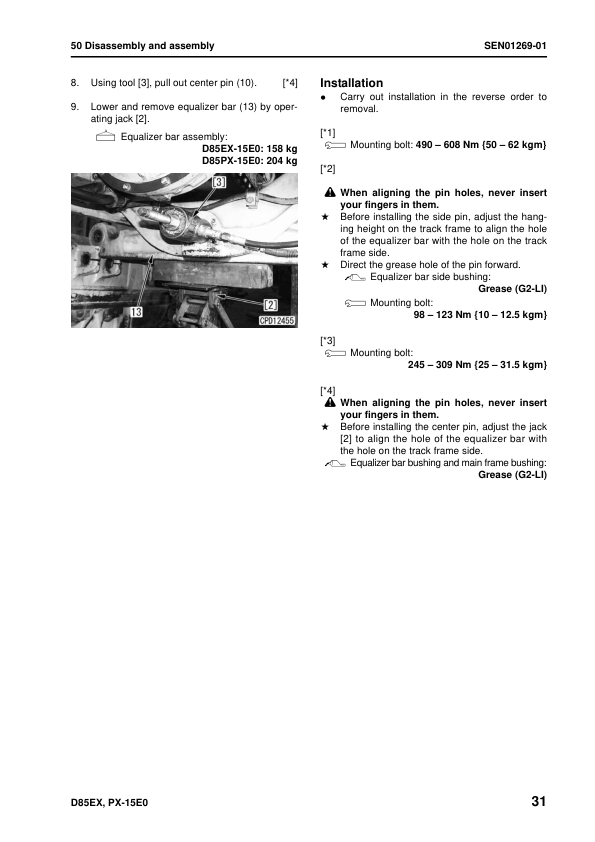 50 Disassembly and assembly

SEN01269-01

8. Using tool [3], pull out center pin (10). [*4]

9. Lower and remove equalizer bar (13) by operating jack [2].

Equalizer bar assembly:
D85EX-15E0: 158 kg
D85PX-15E0: 204 kg

[3]

[2]

13

CPD12455

Installation

● Carry out installation in the reverse order to removal.

[*1]
Mounting bolt: 490 – 608 Nm {50 – 62 kgm}

[*2]

When aligning the pin holes, never insert your fingers in them.

★ Before installing the side pin, adjust the hanging height on the track frame to align the hole of the equalizer bar with the hole on the track frame side.

★ Direct the grease hole of the pin forward.

Equalizer bar side bushing:
Grease (G2-LI)

Mounting bolt:
98 – 123 Nm {10 – 12.5 kgm}

[*3]
Mounting bolt:
245 – 309 Nm {25 – 31.5 kgm}

[*4]

When aligning the pin holes, never insert your fingers in them.

★ Before installing the center pin, adjust the jack [2] to align the hole of the equalizer bar with the hole on the track frame side.

Equalizer bar bushing and main frame bushing:
Grease (G2-LI)

D85EX, PX-15E0

31