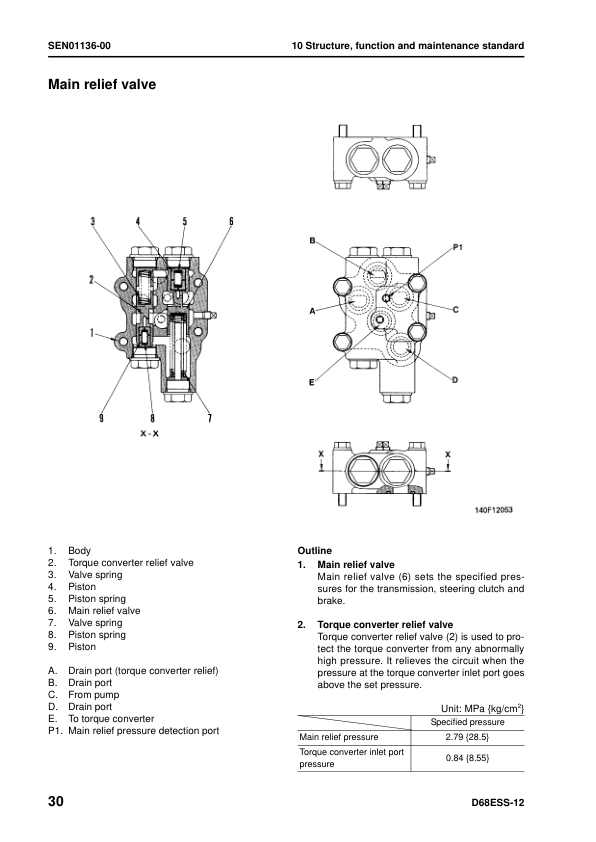 SEN01136-00

10 Structure, function and maintenance standard

Main relief valve

3 4 5 6

2

1

9 8 7

X - X

B

P1

A

C

E

D

X X

140F12053

1. Body
2. Torque converter relief valve
3. Valve spring
4. Piston
5. Piston spring
6. Main relief valve
7. Valve spring
8. Piston spring
9. Piston

A. Drain port (torque converter relief)
B. Drain port
C. From pump
D. Drain port
E. To torque converter
P1. Main relief pressure detection port

Outline

1. Main relief valve
Main relief valve (6) sets the specified pressures for the transmission, steering clutch and brake.

2. Torque converter relief valve
Torque converter relief valve (2) is used to protect the torque converter from any abnormally high pressure. It relieves the circuit when the pressure at the torque converter inlet port goes above the set pressure.

Unit: MPa {kg/cm$^2$}

| | Specified pressure |
|---|---|
| Main relief pressure | 2.79 {28.5} |
| Torque converter inlet port pressure | 0.84 {8.55} |

30

D68ESS-12