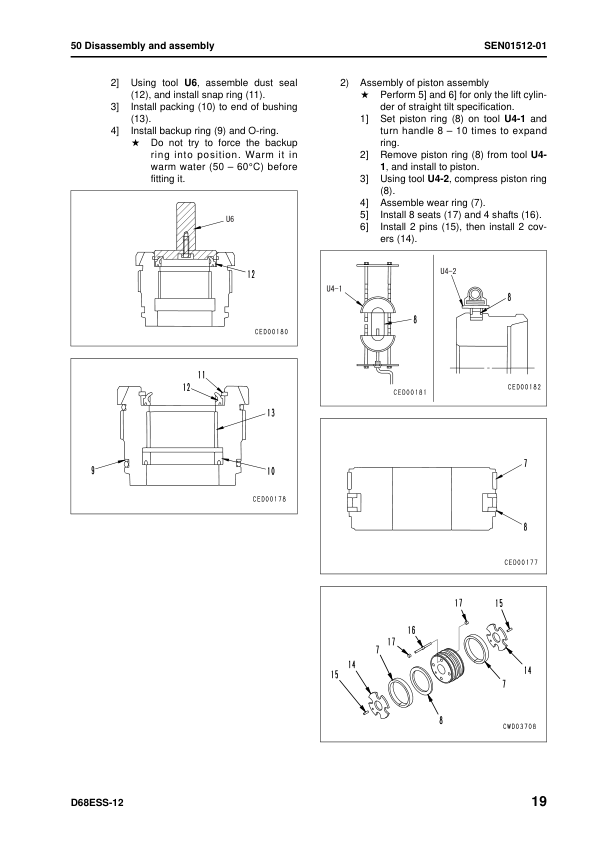 50 Disassembly and assembly

SEN01512-01

2] Using tool **U6**, assemble dust seal (12), and install snap ring (11).
3] Install packing (10) to end of bushing (13).
4] Install backup ring (9) and O-ring.
★ Do not try to force the backup ring into position. Warm it in warm water (50 – 60°C) before fitting it.

U6
12
CED00180

11
12
13
9
10
CED00178

2) Assembly of piston assembly
★ Perform 5] and 6] for only the lift cylinder of straight tilt specification.
1] Set piston ring (8) on tool **U4-1** and turn handle 8 – 10 times to expand ring.
2] Remove piston ring (8) from tool **U4-1**, and install to piston.
3] Using tool **U4-2**, compress piston ring (8).
4] Assemble wear ring (7).
5] Install 8 seats (17) and 4 shafts (16).
6] Install 2 pins (15), then install 2 covers (14).

U4-1
8
CED00181

U4-2
8
CED00182

7
8
CED00177

17
15
16
17
7
14
15
14
7
8
CWD03708

D68ESS-12

19