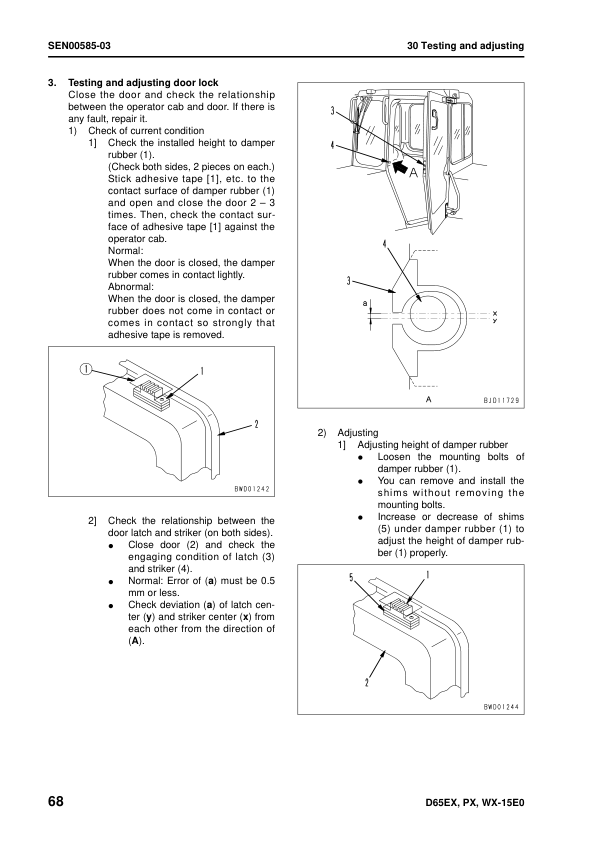 SEN00585-03

30 Testing and adjusting

3. Testing and adjusting door lock
Close the door and check the relationship between the operator cab and door. If there is any fault, repair it.
1) Check of current condition
1] Check the installed height to damper rubber (1).
(Check both sides, 2 pieces on each.)
Stick adhesive tape [1], etc. to the contact surface of damper rubber (1) and open and close the door 2 – 3 times. Then, check the contact surface of adhesive tape [1] against the operator cab.
Normal:
When the door is closed, the damper rubber comes in contact lightly.
Abnormal:
When the door is closed, the damper rubber does not come in contact or comes in contact so strongly that adhesive tape is removed.

1
1
2
BWD01242

2] Check the relationship between the door latch and striker (on both sides).
● Close door (2) and check the engaging condition of latch (3) and striker (4).
● Normal: Error of (a) must be 0.5 mm or less.
● Check deviation (a) of latch center (y) and striker center (x) from each other from the direction of (A).

3
4
A
4
3
a
x
y
A
BJD11729

2) Adjusting
1] Adjusting height of damper rubber
● Loosen the mounting bolts of damper rubber (1).
● You can remove and install the shims without removing the mounting bolts.
● Increase or decrease of shims (5) under damper rubber (1) to adjust the height of damper rubber (1) properly.

5
1
2
BWD01244

68

D65EX, PX, WX-15E0