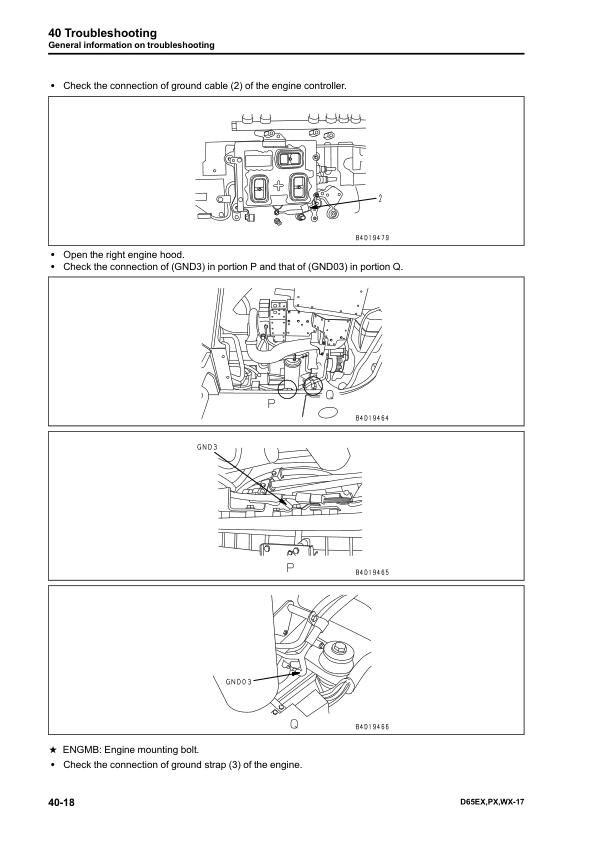 40 Troubleshooting
General information on troubleshooting

• Check the connection of ground cable (2) of the engine controller.

2

B4D19479

• Open the right engine hood.
• Check the connection of (GND3) in portion P and that of (GND03) in portion Q.

P

Q

B4D19464

GND3

P

B4D19465

GND03

Q

B4D19466

★ ENGMB: Engine mounting bolt.
• Check the connection of ground strap (3) of the engine.

40-18

D65EX,PX,WX-17