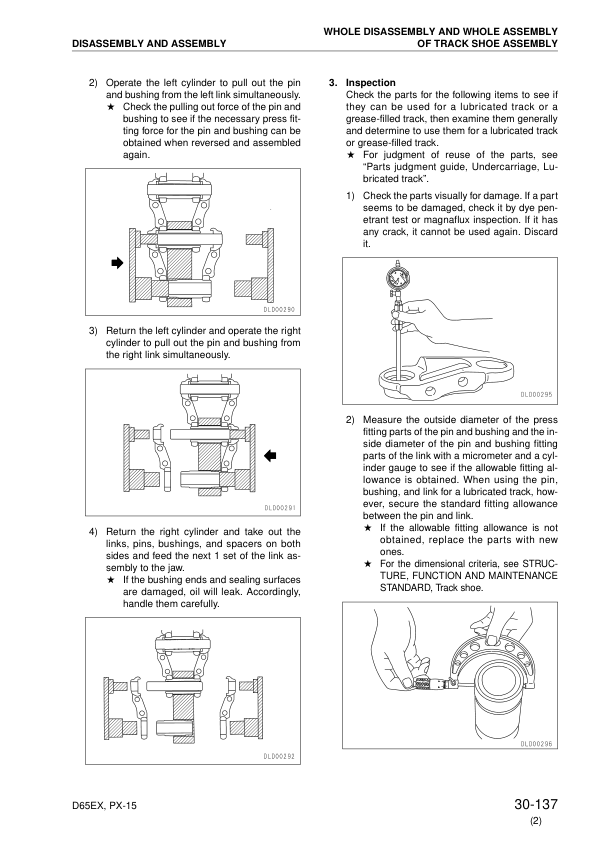 DISASSEMBLY AND ASSEMBLY

WHOLE DISASSEMBLY AND WHOLE ASSEMBLY OF TRACK SHOE ASSEMBLY

2) Operate the left cylinder to pull out the pin and bushing from the left link simultaneously.
★ Check the pulling out force of the pin and bushing to see if the necessary press fitting force for the pin and bushing can be obtained when reversed and assembled again.

DLD00290

3) Return the left cylinder and operate the right cylinder to pull out the pin and bushing from the right link simultaneously.

DLD00291

4) Return the right cylinder and take out the links, pins, bushings, and spacers on both sides and feed the next 1 set of the link assembly to the jaw.
★ If the bushing ends and sealing surfaces are damaged, oil will leak. Accordingly, handle them carefully.

DLD00292

3. Inspection
Check the parts for the following items to see if they can be used for a lubricated track or a grease-filled track, then examine them generally and determine to use them for a lubricated track or grease-filled track.
★ For judgment of reuse of the parts, see "Parts judgment guide, Undercarriage, Lubricated track".

1) Check the parts visually for damage. If a part seems to be damaged, check it by dye penetrant test or magnaflux inspection. If it has any crack, it cannot be used again. Discard it.

DLD00295

2) Measure the outside diameter of the press fitting parts of the pin and bushing and the inside diameter of the pin and bushing fitting parts of the link with a micrometer and a cylinder gauge to see if the allowable fitting allowance is obtained. When using the pin, bushing, and link for a lubricated track, however, secure the standard fitting allowance between the pin and link.
★ If the allowable fitting allowance is not obtained, replace the parts with new ones.
★ For the dimensional criteria, see STRUCTURE, FUNCTION AND MAINTENANCE STANDARD, Track shoe.

DLD00296

D65EX, PX-15

30-137
(2)