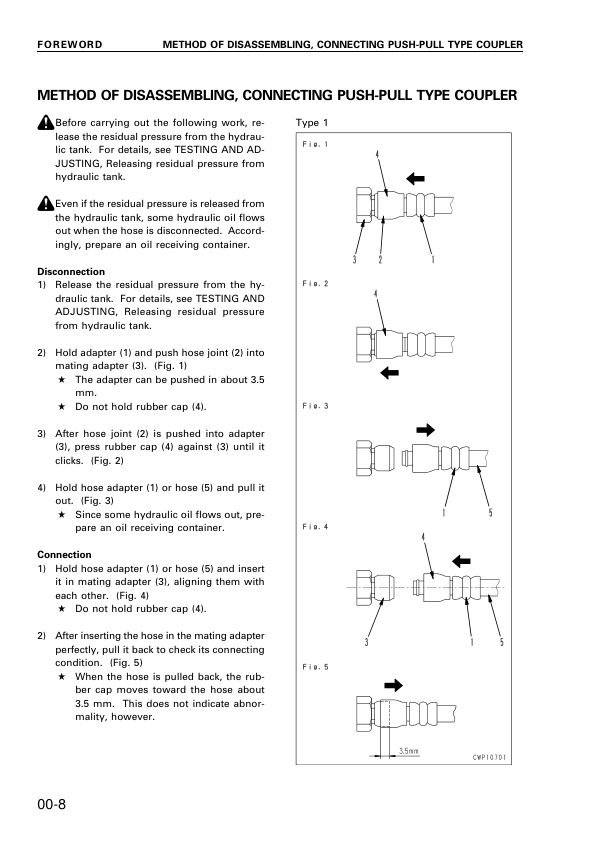 FOREWORD METHOD OF DISASSEMBLING, CONNECTING PUSH-PULL TYPE COUPLER

METHOD OF DISASSEMBLING, CONNECTING PUSH-PULL TYPE COUPLER

Before carrying out the following work, release the residual pressure from the hydraulic tank. For details, see TESTING AND ADJUSTING, Releasing residual pressure from hydraulic tank.

Even if the residual pressure is released from the hydraulic tank, some hydraulic oil flows out when the hose is disconnected. Accordingly, prepare an oil receiving container.

Disconnection
1) Release the residual pressure from the hydraulic tank. For details, see TESTING AND ADJUSTING, Releasing residual pressure from hydraulic tank.

2) Hold adapter (1) and push hose joint (2) into mating adapter (3). (Fig. 1)
★ The adapter can be pushed in about 3.5 mm.
★ Do not hold rubber cap (4).

3) After hose joint (2) is pushed into adapter (3), press rubber cap (4) against (3) until it clicks. (Fig. 2)

4) Hold hose adapter (1) or hose (5) and pull it out. (Fig. 3)
★ Since some hydraulic oil flows out, prepare an oil receiving container.

Connection
1) Hold hose adapter (1) or hose (5) and insert it in mating adapter (3), aligning them with each other. (Fig. 4)
★ Do not hold rubber cap (4).

2) After inserting the hose in the mating adapter perfectly, pull it back to check its connecting condition. (Fig. 5)
★ When the hose is pulled back, the rubber cap moves toward the hose about 3.5 mm. This does not indicate abnormality, however.

Type 1
Fig. 1
4
3 2 1
Fig. 2
4
Fig. 3
1 5
Fig. 4
4
3 1 5
Fig. 5
3.5mm
CWP10701

00-8