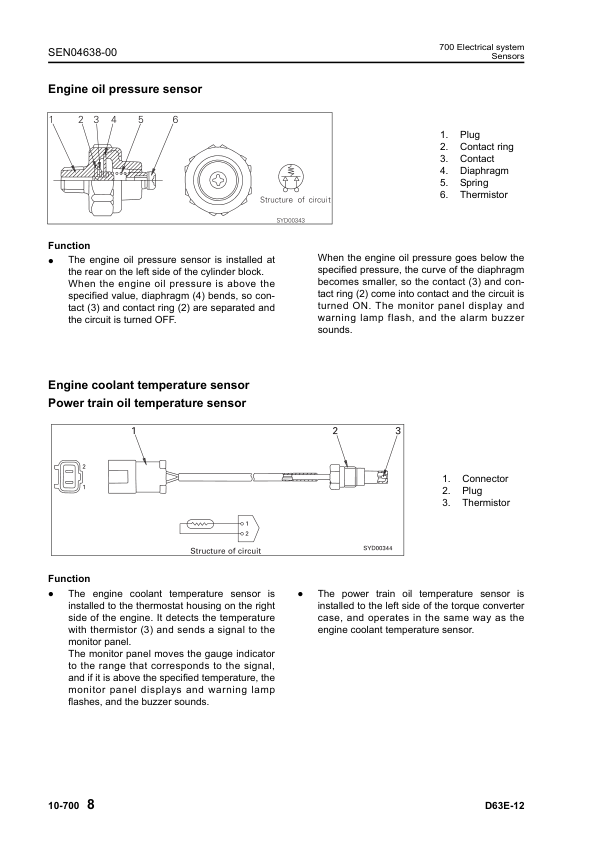 SEN04638-00

700 Electrical system
Sensors

Engine oil pressure sensor

1 2 3 4 5 6

Structure of circuit

SYD00343

1. Plug
2. Contact ring
3. Contact
4. Diaphragm
5. Spring
6. Thermistor

Function

● The engine oil pressure sensor is installed at the rear on the left side of the cylinder block. When the engine oil pressure is above the specified value, diaphragm (4) bends, so contact (3) and contact ring (2) are separated and the circuit is turned OFF.

When the engine oil pressure goes below the specified pressure, the curve of the diaphragm becomes smaller, so the contact (3) and contact ring (2) come into contact and the circuit is turned ON. The monitor panel display and warning lamp flash, and the alarm buzzer sounds.

Engine coolant temperature sensor
Power train oil temperature sensor

1 2 3

2
1

1
2

Structure of circuit

SYD00344

1. Connector
2. Plug
3. Thermistor

Function

● The engine coolant temperature sensor is installed to the thermostat housing on the right side of the engine. It detects the temperature with thermistor (3) and sends a signal to the monitor panel.
The monitor panel moves the gauge indicator to the range that corresponds to the signal, and if it is above the specified temperature, the monitor panel displays and warning lamp flashes, and the buzzer sounds.

● The power train oil temperature sensor is installed to the left side of the torque converter case, and operates in the same way as the engine coolant temperature sensor.

10-700 8

D63E-12