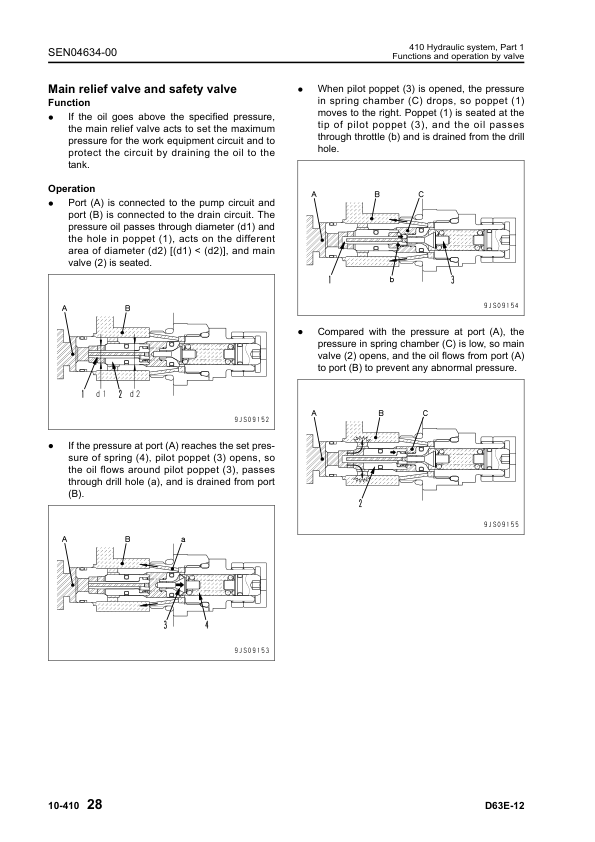 SEN04634-00

410 Hydraulic system, Part 1
Functions and operation by valve

Main relief valve and safety valve

Function

● If the oil goes above the specified pressure, the main relief valve acts to set the maximum pressure for the work equipment circuit and to protect the circuit by draining the oil to the tank.

Operation

● Port (A) is connected to the pump circuit and port (B) is connected to the drain circuit. The pressure oil passes through diameter (d1) and the hole in poppet (1), acts on the different area of diameter (d2) [(d1) < (d2)], and main valve (2) is seated.

A
B
1
d1
2
d2

9JS09152

● If the pressure at port (A) reaches the set pressure of spring (4), pilot poppet (3) opens, so the oil flows around pilot poppet (3), passes through drill hole (a), and is drained from port (B).

A
B
a
3
4

9JS09153

● When pilot poppet (3) is opened, the pressure in spring chamber (C) drops, so poppet (1) moves to the right. Poppet (1) is seated at the tip of pilot poppet (3), and the oil passes through throttle (b) and is drained from the drill hole.

A
B
C
1
b
3

9JS09154

● Compared with the pressure at port (A), the pressure in spring chamber (C) is low, so main valve (2) opens, and the oil flows from port (A) to port (B) to prevent any abnormal pressure.

A
B
C
2

9JS09155

10-410 28

D63E-12