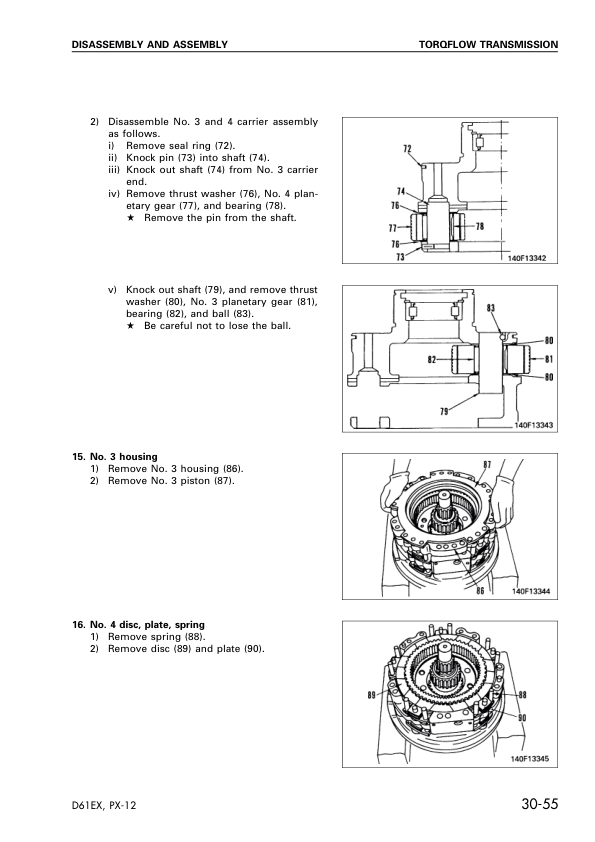 DISASSEMBLY AND ASSEMBLY

TORQFLOW TRANSMISSION

2) Disassemble No. 3 and 4 carrier assembly as follows.
i) Remove seal ring (72).
ii) Knock pin (73) into shaft (74).
iii) Knock out shaft (74) from No. 3 carrier end.
iv) Remove thrust washer (76), No. 4 planetary gear (77), and bearing (78).
★ Remove the pin from the shaft.

72
74
76
77
78
76
73
140F13342

v) Knock out shaft (79), and remove thrust washer (80), No. 3 planetary gear (81), bearing (82), and ball (83).
★ Be careful not to lose the ball.

83
80
82
81
80
79
140F13343

15. No. 3 housing
1) Remove No. 3 housing (86).
2) Remove No. 3 piston (87).

87
86
140F13344

16. No. 4 disc, plate, spring
1) Remove spring (88).
2) Remove disc (89) and plate (90).

89
88
90
140F13345

D61EX, PX-12

30-55