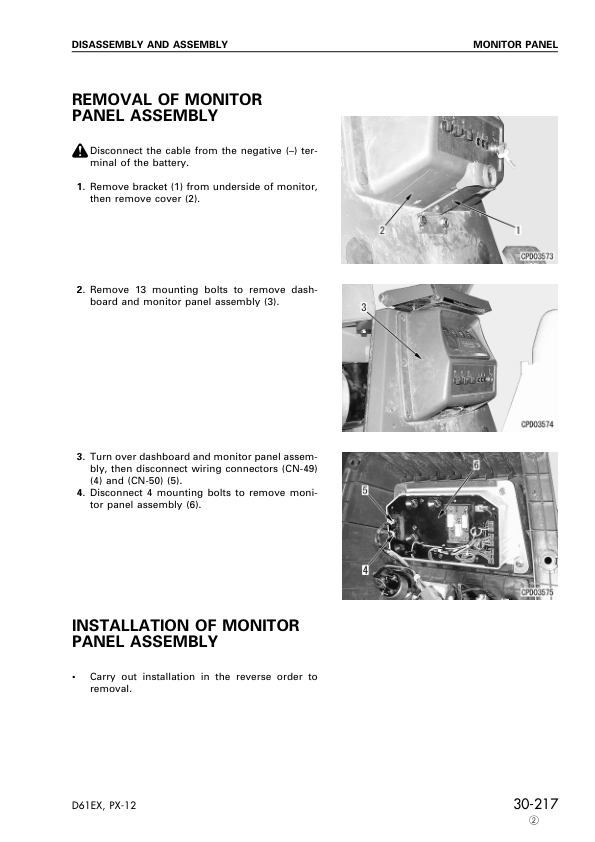 DISASSEMBLY AND ASSEMBLY

MONITOR PANEL

REMOVAL OF MONITOR PANEL ASSEMBLY

Disconnect the cable from the negative (–) terminal of the battery.

1. Remove bracket (1) from underside of monitor, then remove cover (2).

2

1

CPD03573

2. Remove 13 mounting bolts to remove dashboard and monitor panel assembly (3).

3

CPD03574

3. Turn over dashboard and monitor panel assembly, then disconnect wiring connectors (CN-49) (4) and (CN-50) (5).
4. Disconnect 4 mounting bolts to remove monitor panel assembly (6).

6

5

4

CPD03575

INSTALLATION OF MONITOR PANEL ASSEMBLY

• Carry out installation in the reverse order to removal.

D61EX, PX-12

30-217
②