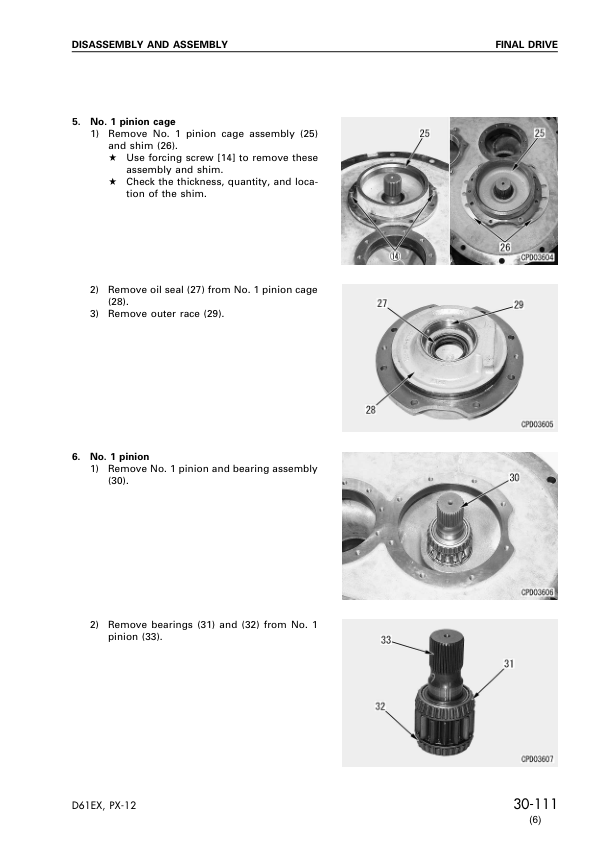 DISASSEMBLY AND ASSEMBLY

FINAL DRIVE

5. No. 1 pinion cage
1) Remove No. 1 pinion cage assembly (25) and shim (26).
★ Use forcing screw [14] to remove these assembly and shim.
★ Check the thickness, quantity, and location of the shim.

25
25
14
26
CPD03604

2) Remove oil seal (27) from No. 1 pinion cage (28).
3) Remove outer race (29).

27
29
28
CPD03605

6. No. 1 pinion
1) Remove No. 1 pinion and bearing assembly (30).

30
CPD03606

2) Remove bearings (31) and (32) from No. 1 pinion (33).

33
31
32
CPD03607

D61EX, PX-12

30-111
(6)