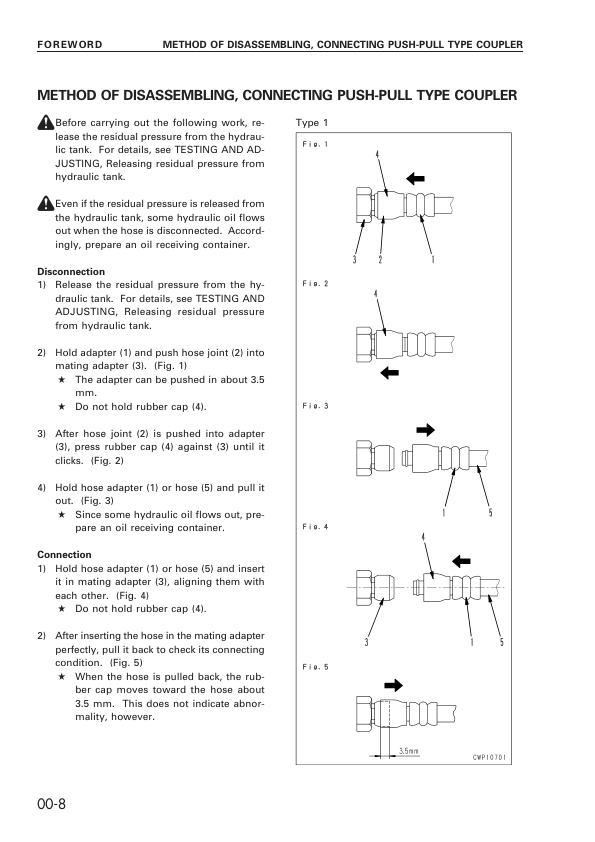 FOREWORD METHOD OF DISASSEMBLING, CONNECTING PUSH-PULL TYPE COUPLER

METHOD OF DISASSEMBLING, CONNECTING PUSH-PULL TYPE COUPLER

Before carrying out the following work, release the residual pressure from the hydraulic tank. For details, see TESTING AND ADJUSTING, Releasing residual pressure from hydraulic tank.

Even if the residual pressure is released from the hydraulic tank, some hydraulic oil flows out when the hose is disconnected. Accordingly, prepare an oil receiving container.

Disconnection
1) Release the residual pressure from the hydraulic tank. For details, see TESTING AND ADJUSTING, Releasing residual pressure from hydraulic tank.

2) Hold adapter (1) and push hose joint (2) into mating adapter (3). (Fig. 1)
★ The adapter can be pushed in about 3.5 mm.
★ Do not hold rubber cap (4).

3) After hose joint (2) is pushed into adapter (3), press rubber cap (4) against (3) until it clicks. (Fig. 2)

4) Hold hose adapter (1) or hose (5) and pull it out. (Fig. 3)
★ Since some hydraulic oil flows out, prepare an oil receiving container.

Connection
1) Hold hose adapter (1) or hose (5) and insert it in mating adapter (3), aligning them with each other. (Fig. 4)
★ Do not hold rubber cap (4).

2) After inserting the hose in the mating adapter perfectly, pull it back to check its connecting condition. (Fig. 5)
★ When the hose is pulled back, the rubber cap moves toward the hose about 3.5 mm. This does not indicate abnormality, however.

Type 1

Fig. 1
4
3 2 1

Fig. 2
4

Fig. 3
1 5

Fig. 4
4
3 1 5

Fig. 5
3.5mm
CWP10701

00-8