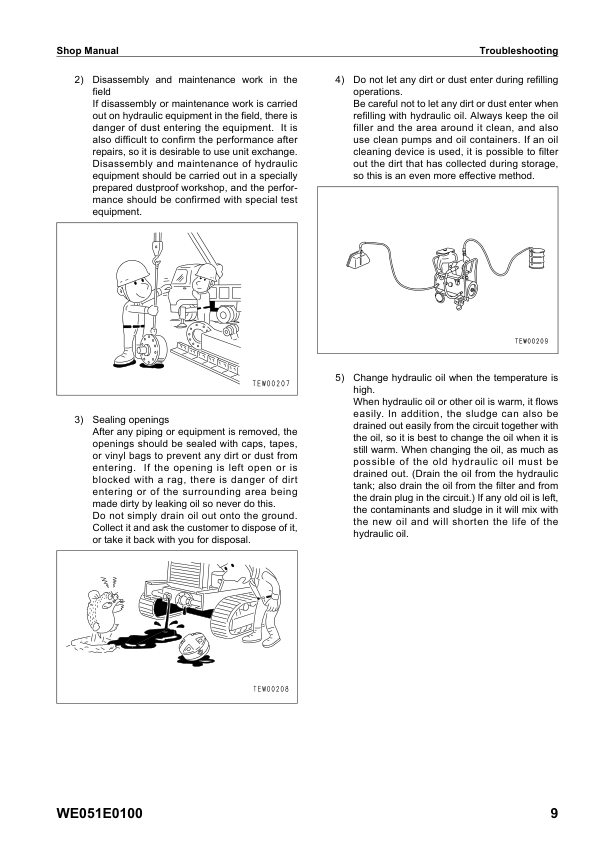 Shop Manual

Troubleshooting

2) Disassembly and maintenance work in the field
If disassembly or maintenance work is carried out on hydraulic equipment in the field, there is danger of dust entering the equipment. It is also difficult to confirm the performance after repairs, so it is desirable to use unit exchange. Disassembly and maintenance of hydraulic equipment should be carried out in a specially prepared dustproof workshop, and the performance should be confirmed with special test equipment.

TEW00207

3) Sealing openings
After any piping or equipment is removed, the openings should be sealed with caps, tapes, or vinyl bags to prevent any dirt or dust from entering. If the opening is left open or is blocked with a rag, there is danger of dirt entering or of the surrounding area being made dirty by leaking oil so never do this.
Do not simply drain oil out onto the ground. Collect it and ask the customer to dispose of it, or take it back with you for disposal.

TEW00208

4) Do not let any dirt or dust enter during refilling operations.
Be careful not to let any dirt or dust enter when refilling with hydraulic oil. Always keep the oil filler and the area around it clean, and also use clean pumps and oil containers. If an oil cleaning device is used, it is possible to filter out the dirt that has collected during storage, so this is an even more effective method.

TEW00209

5) Change hydraulic oil when the temperature is high.
When hydraulic oil or other oil is warm, it flows easily. In addition, the sludge can also be drained out easily from the circuit together with the oil, so it is best to change the oil when it is still warm. When changing the oil, as much as possible of the old hydraulic oil must be drained out. (Drain the oil from the hydraulic tank; also drain the oil from the filter and from the drain plug in the circuit.) If any old oil is left, the contaminants and sludge in it will mix with the new oil and will shorten the life of the hydraulic oil.

WE051E0100

9