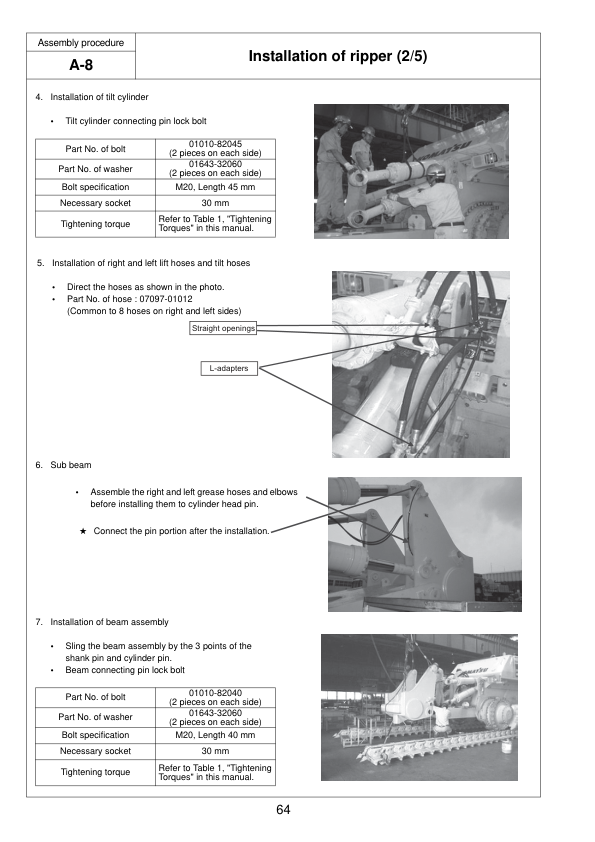 Assembly procedure

A-8

Installation of ripper (2/5)

4. Installation of tilt cylinder

• Tilt cylinder connecting pin lock bolt

| Part No. of bolt | 01010-82045 (2 pieces on each side) |
|---|---|
| Part No. of washer | 01643-32060 (2 pieces on each side) |
| Bolt specification | M20, Length 45 mm |
| Necessary socket | 30 mm |
| Tightening torque | Refer to Table 1, "Tightening Torques" in this manual. |

KOMATSU

5. Installation of right and left lift hoses and tilt hoses

• Direct the hoses as shown in the photo.
• Part No. of hose : 07097-01012
(Common to 8 hoses on right and left sides)

Straight openings

L-adapters

6. Sub beam

• Assemble the right and left grease hoses and elbows before installing them to cylinder head pin.

★ Connect the pin portion after the installation.

7. Installation of beam assembly

• Sling the beam assembly by the 3 points of the shank pin and cylinder pin.
• Beam connecting pin lock bolt

| Part No. of bolt | 01010-82040 (2 pieces on each side) |
|---|---|
| Part No. of washer | 01643-32060 (2 pieces on each side) |
| Bolt specification | M20, Length 40 mm |
| Necessary socket | 30 mm |
| Tightening torque | Refer to Table 1, "Tightening Torques" in this manual. |

KOMATSU

64