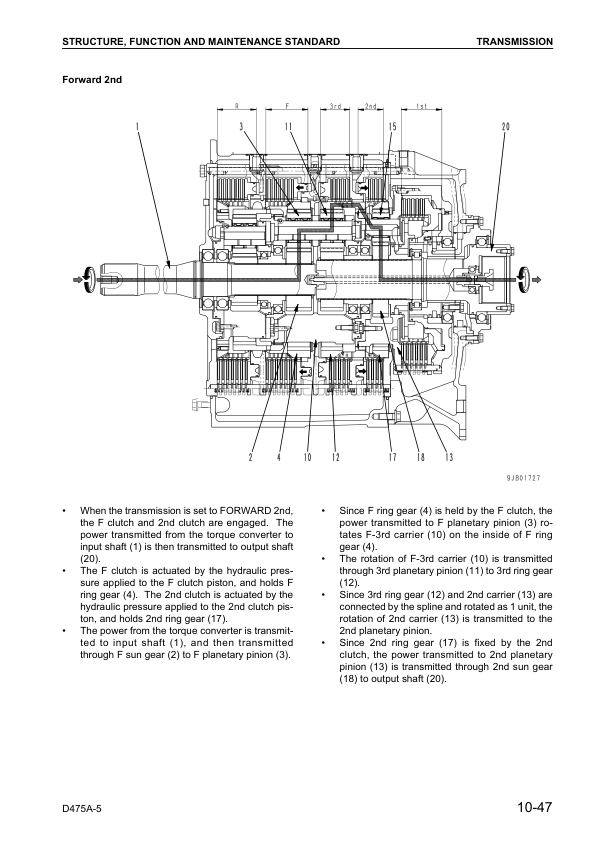 STRUCTURE, FUNCTION AND MAINTENANCE STANDARD

TRANSMISSION

Forward 2nd

R

F

3rd

2nd

1st

1

3

11

15

20

2

4

10

12

17

18

13

9JB01727

• When the transmission is set to FORWARD 2nd, the F clutch and 2nd clutch are engaged. The power transmitted from the torque converter to input shaft (1) is then transmitted to output shaft (20).
• The F clutch is actuated by the hydraulic pressure applied to the F clutch piston, and holds F ring gear (4). The 2nd clutch is actuated by the hydraulic pressure applied to the 2nd clutch piston, and holds 2nd ring gear (17).
• The power from the torque converter is transmitted to input shaft (1), and then transmitted through F sun gear (2) to F planetary pinion (3).

• Since F ring gear (4) is held by the F clutch, the power transmitted to F planetary pinion (3) rotates F-3rd carrier (10) on the inside of F ring gear (4).
• The rotation of F-3rd carrier (10) is transmitted through 3rd planetary pinion (11) to 3rd ring gear (12).
• Since 3rd ring gear (12) and 2nd carrier (13) are connected by the spline and rotated as 1 unit, the rotation of 2nd carrier (13) is transmitted to the 2nd planetary pinion.
• Since 2nd ring gear (17) is fixed by the 2nd clutch, the power transmitted to 2nd planetary pinion (13) is transmitted through 2nd sun gear (18) to output shaft (20).

D475A-5

10-47