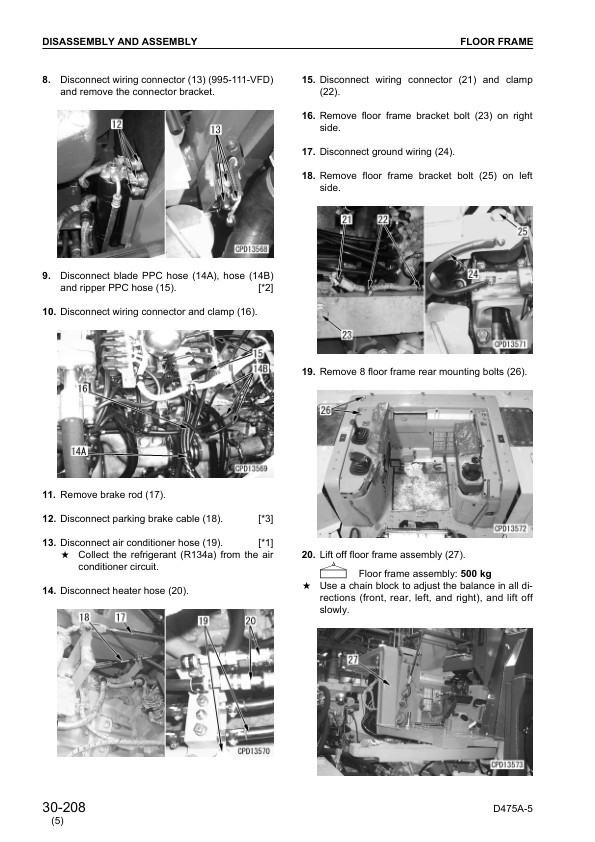 DISASSEMBLY AND ASSEMBLY FLOOR FRAME

8. Disconnect wiring connector (13) (995-111-VFD) and remove the connector bracket.

12
13
CPD13568

9. Disconnect blade PPC hose (14A), hose (14B) and ripper PPC hose (15). [*2]

10. Disconnect wiring connector and clamp (16).

15
14B
16
14A
CPD13569

11. Remove brake rod (17).

12. Disconnect parking brake cable (18). [*3]

13. Disconnect air conditioner hose (19). [*1]
★ Collect the refrigerant (R134a) from the air conditioner circuit.

14. Disconnect heater hose (20).

18
17
19
20
CPD13570

15. Disconnect wiring connector (21) and clamp (22).

16. Remove floor frame bracket bolt (23) on right side.

17. Disconnect ground wiring (24).

18. Remove floor frame bracket bolt (25) on left side.

21
22
25
24
23
CPD13571

19. Remove 8 floor frame rear mounting bolts (26).

26
CPD13572

20. Lift off floor frame assembly (27).

Floor frame assembly: 500 kg
★ Use a chain block to adjust the balance in all directions (front, rear, left, and right), and lift off slowly.

27
CPD13573

30-208
(5)
D475A-5