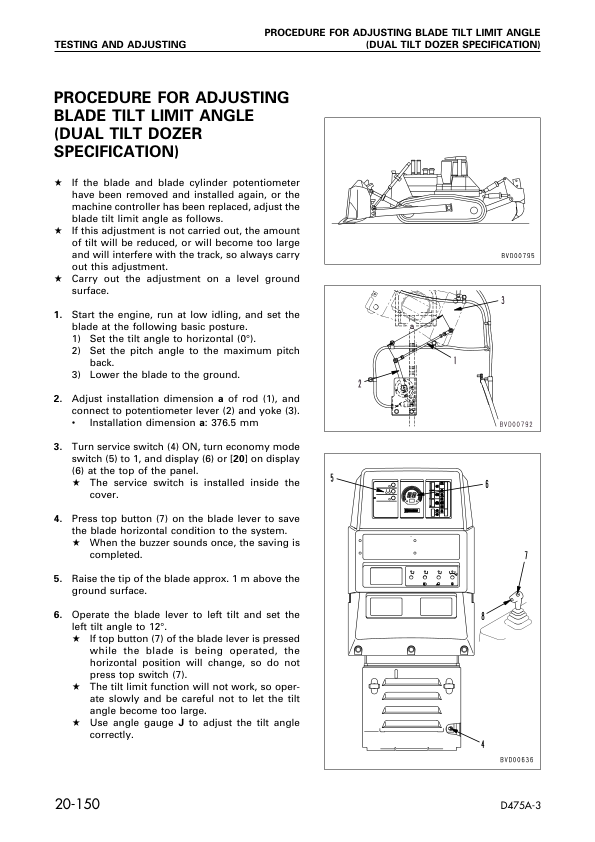 TESTING AND ADJUSTING

PROCEDURE FOR ADJUSTING BLADE TILT LIMIT ANGLE
(DUAL TILT DOZER SPECIFICATION)

PROCEDURE FOR ADJUSTING BLADE TILT LIMIT ANGLE (DUAL TILT DOZER SPECIFICATION)

★ If the blade and blade cylinder potentiometer have been removed and installed again, or the machine controller has been replaced, adjust the blade tilt limit angle as follows.
★ If this adjustment is not carried out, the amount of tilt will be reduced, or will become too large and will interfere with the track, so always carry out this adjustment.
★ Carry out the adjustment on a level ground surface.

1. Start the engine, run at low idling, and set the blade at the following basic posture.
1) Set the tilt angle to horizontal (0°).
2) Set the pitch angle to the maximum pitch back.
3) Lower the blade to the ground.

2. Adjust installation dimension a of rod (1), and connect to potentiometer lever (2) and yoke (3).
• Installation dimension a: 376.5 mm

3. Turn service switch (4) ON, turn economy mode switch (5) to 1, and display (6) or [20] on display (6) at the top of the panel.
★ The service switch is installed inside the cover.

4. Press top button (7) on the blade lever to save the blade horizontal condition to the system.
★ When the buzzer sounds once, the saving is completed.

5. Raise the tip of the blade approx. 1 m above the ground surface.

6. Operate the blade lever to left tilt and set the left tilt angle to 12°.
★ If top button (7) of the blade lever is pressed while the blade is being operated, the horizontal position will change, so do not press top switch (7).
★ The tilt limit function will not work, so operate slowly and be careful not to let the tilt angle become too large.
★ Use angle gauge J to adjust the tilt angle correctly.

BVD00795

3
1
2
BVD00792

5
6
7
8
4
BVD00636

20-150

D475A-3