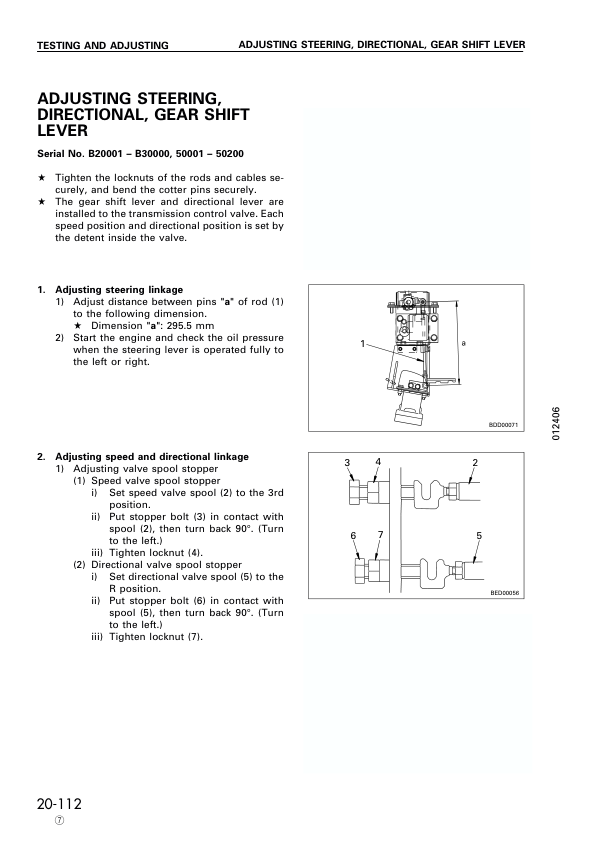 TESTING AND ADJUSTING

ADJUSTING STEERING, DIRECTIONAL, GEAR SHIFT LEVER

ADJUSTING STEERING, DIRECTIONAL, GEAR SHIFT LEVER

Serial No. B20001 – B30000, 50001 – 50200

★ Tighten the locknuts of the rods and cables securely, and bend the cotter pins securely.
★ The gear shift lever and directional lever are installed to the transmission control valve. Each speed position and directional position is set by the detent inside the valve.

1. Adjusting steering linkage
1) Adjust distance between pins "a" of rod (1) to the following dimension.
★ Dimension "a": 295.5 mm
2) Start the engine and check the oil pressure when the steering lever is operated fully to the left or right.

1
a
BDD00071

012406

2. Adjusting speed and directional linkage
1) Adjusting valve spool stopper
(1) Speed valve spool stopper
i) Set speed valve spool (2) to the 3rd position.
ii) Put stopper bolt (3) in contact with spool (2), then turn back 90°. (Turn to the left.)
iii) Tighten locknut (4).
(2) Directional valve spool stopper
i) Set directional valve spool (5) to the R position.
ii) Put stopper bolt (6) in contact with spool (5), then turn back 90°. (Turn to the left.)
iii) Tighten locknut (7).

3 4 2
6 7 5
BED00056

20-112
⑦