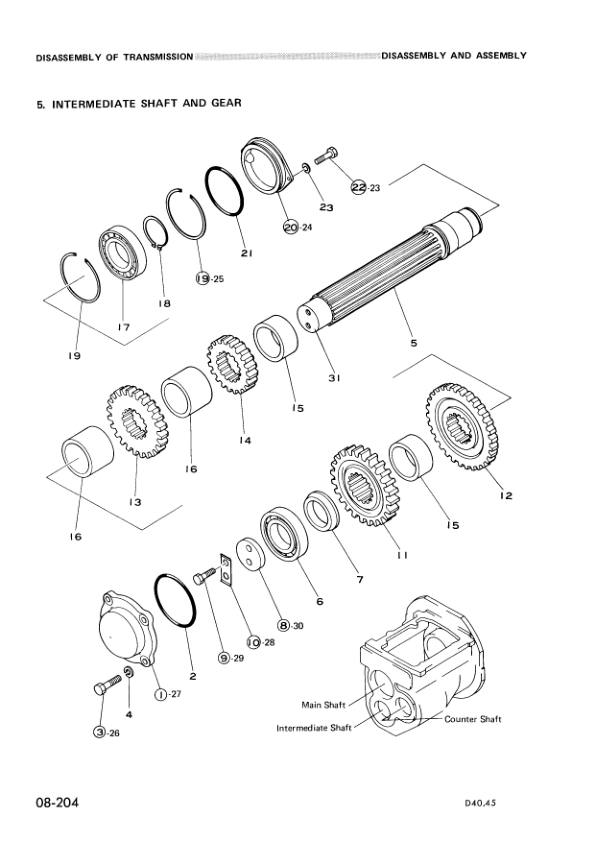 DISASSEMBLY OF TRANSMISSION DISASSEMBLY AND ASSEMBLY

5. INTERMEDIATE SHAFT AND GEAR

22-23
23
20-24
21
19-25
18
17
19
5
31
15
14
16
13
16
12
15
11
7
6
8-30
10-28
9-29
2
1-27
4
3-26

Main Shaft
Intermediate Shaft
Counter Shaft

08-204

D40,45