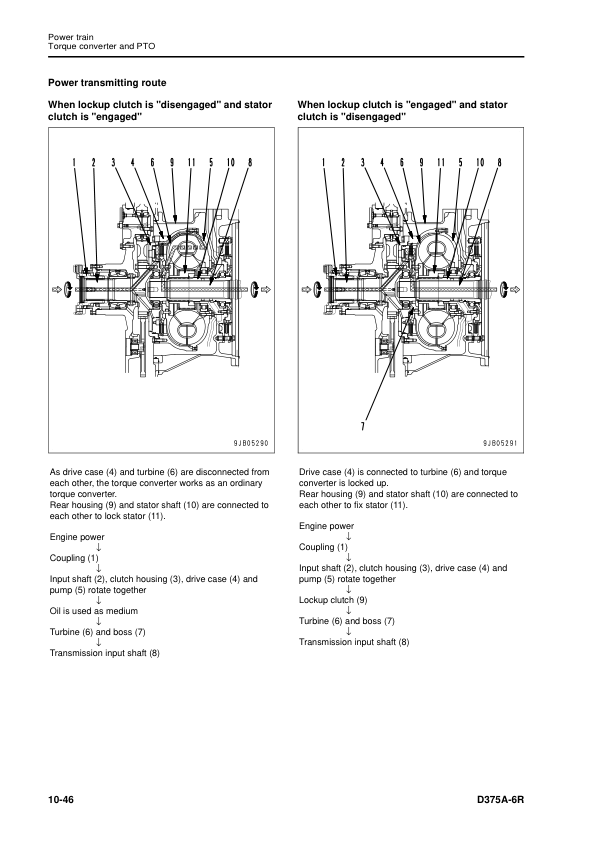 Power train
Torque converter and PTO

Power transmitting route

When lockup clutch is "disengaged" and stator clutch is "engaged"

1 2 3 4 6 9 11 5 10 8

9JB05290

As drive case (4) and turbine (6) are disconnected from each other, the torque converter works as an ordinary torque converter.
Rear housing (9) and stator shaft (10) are connected to each other to lock stator (11).

Engine power
↓
Coupling (1)
↓
Input shaft (2), clutch housing (3), drive case (4) and pump (5) rotate together
↓
Oil is used as medium
↓
Turbine (6) and boss (7)
↓
Transmission input shaft (8)

When lockup clutch is "engaged" and stator clutch is "disengaged"

1 2 3 4 6 9 11 5 10 8

7

9JB05291

Drive case (4) is connected to turbine (6) and torque converter is locked up.
Rear housing (9) and stator shaft (10) are connected to each other to fix stator (11).

Engine power
↓
Coupling (1)
↓
Input shaft (2), clutch housing (3), drive case (4) and pump (5) rotate together
↓
Lockup clutch (9)
↓
Turbine (6) and boss (7)
↓
Transmission input shaft (8)

10-46

D375A-6R