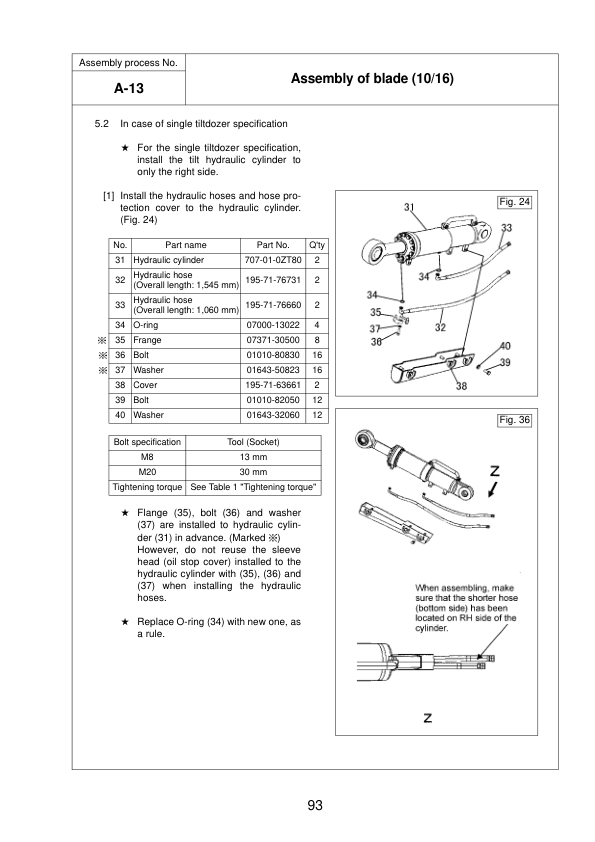 Assembly process No.

A-13

Assembly of blade (10/16)

5.2 In case of single tiltdozer specification

★ For the single tiltdozer specification, install the tilt hydraulic cylinder to only the right side.

[1] Install the hydraulic hoses and hose protection cover to the hydraulic cylinder. (Fig. 24)

| | No. | Part name | Part No. | Q'ty |
|---|---|---|---|---|
| | 31 | Hydraulic cylinder | 707-01-0ZT80 | 2 |
| | 32 | Hydraulic hose (Overall length: 1,545 mm) | 195-71-76731 | 2 |
| | 33 | Hydraulic hose (Overall length: 1,060 mm) | 195-71-76660 | 2 |
| | 34 | O-ring | 07000-13022 | 4 |
| ※ | 35 | Frange | 07371-30500 | 8 |
| ※ | 36 | Bolt | 01010-80830 | 16 |
| ※ | 37 | Washer | 01643-50823 | 16 |
| | 38 | Cover | 195-71-63661 | 2 |
| | 39 | Bolt | 01010-82050 | 12 |
| | 40 | Washer | 01643-32060 | 12 |

| Bolt specification | Tool (Socket) |
|---|---|
| M8 | 13 mm |
| M20 | 30 mm |
| Tightening torque | See Table 1 "Tightening torque" |

★ Flange (35), bolt (36) and washer (37) are installed to hydraulic cylinder (31) in advance. (Marked ※) However, do not reuse the sleeve head (oil stop cover) installed to the hydraulic cylinder with (35), (36) and (37) when installing the hydraulic hoses.

★ Replace O-ring (34) with new one, as a rule.

Fig. 24
31
33
34
34
35
37
36
32
40
39
38

Fig. 36
Z
When assembling, make sure that the shorter hose (bottom side) has been located on RH side of the cylinder.
Z

93