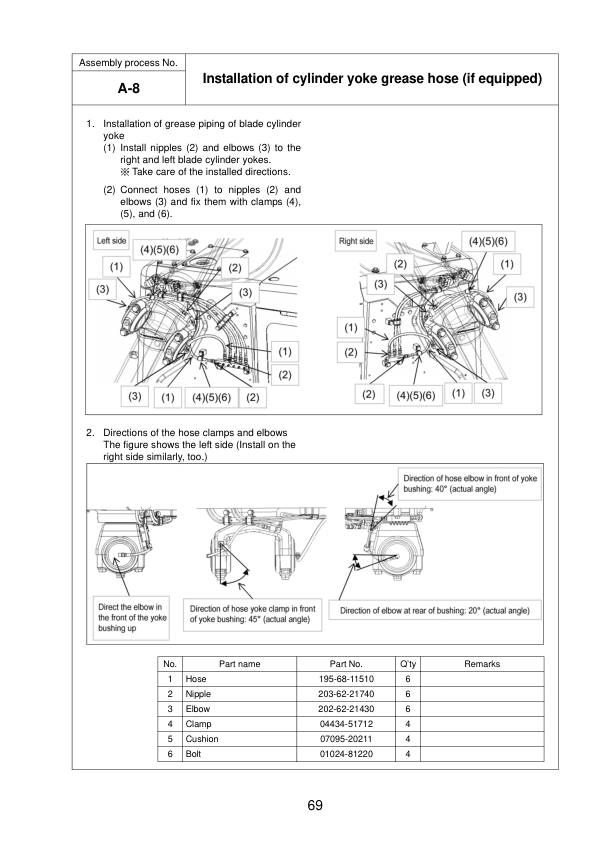 Assembly process No.

A-8

Installation of cylinder yoke grease hose (if equipped)

1. Installation of grease piping of blade cylinder yoke
(1) Install nipples (2) and elbows (3) to the right and left blade cylinder yokes.
※ Take care of the installed directions.
(2) Connect hoses (1) to nipples (2) and elbows (3) and fix them with clamps (4), (5), and (6).

Left side
(4)(5)(6)
(1)
(2)
(3)
(3)
(1)
(2)
(3) (1) (4)(5)(6) (2)

Right side
(4)(5)(6)
(2) (1)
(3)
(3)
(1)
(2)
(2) (4)(5)(6) (1) (3)

2. Directions of the hose clamps and elbows
The figure shows the left side (Install on the right side similarly, too.)

Direction of hose elbow in front of yoke bushing: 40° (actual angle)

Direct the elbow in the front of the yoke bushing up

Direction of hose yoke clamp in front of yoke bushing: 45° (actual angle)

Direction of elbow at rear of bushing: 20° (actual angle)

| No. | Part name | Part No. | Q'ty | Remarks |
|---|---|---|---|---|
| 1 | Hose | 195-68-11510 | 6 | |
| 2 | Nipple | 203-62-21740 | 6 | |
| 3 | Elbow | 202-62-21430 | 6 | |
| 4 | Clamp | 04434-51712 | 4 | |
| 5 | Cushion | 07095-20211 | 4 | |
| 6 | Bolt | 01024-81220 | 4 | |

69