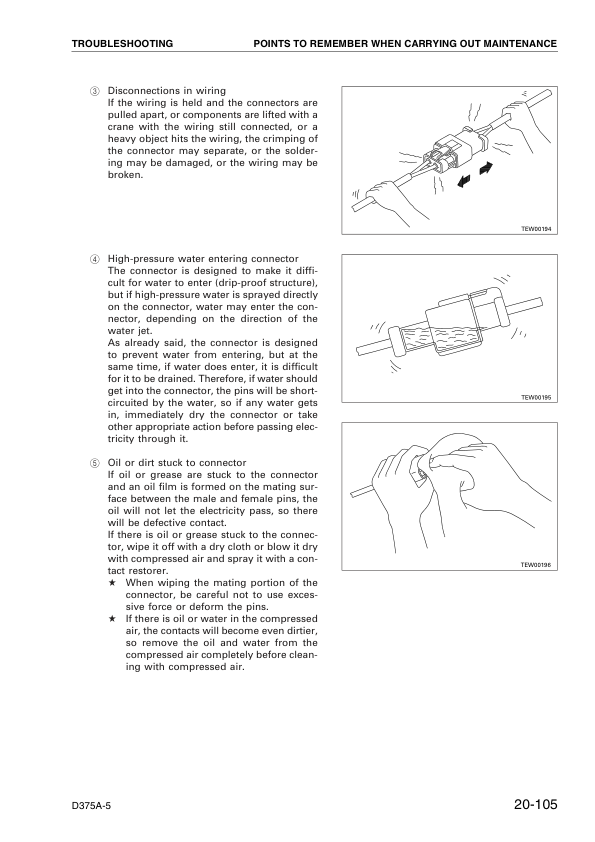 TROUBLESHOOTING POINTS TO REMEMBER WHEN CARRYING OUT MAINTENANCE

③ Disconnections in wiring
If the wiring is held and the connectors are pulled apart, or components are lifted with a crane with the wiring still connected, or a heavy object hits the wiring, the crimping of the connector may separate, or the soldering may be damaged, or the wiring may be broken.

TEW00194

④ High-pressure water entering connector
The connector is designed to make it difficult for water to enter (drip-proof structure), but if high-pressure water is sprayed directly on the connector, water may enter the connector, depending on the direction of the water jet.
As already said, the connector is designed to prevent water from entering, but at the same time, if water does enter, it is difficult for it to be drained. Therefore, if water should get into the connector, the pins will be short-circuited by the water, so if any water gets in, immediately dry the connector or take other appropriate action before passing electricity through it.

TEW00195

⑤ Oil or dirt stuck to connector
If oil or grease are stuck to the connector and an oil film is formed on the mating surface between the male and female pins, the oil will not let the electricity pass, so there will be defective contact.
If there is oil or grease stuck to the connector, wipe it off with a dry cloth or blow it dry with compressed air and spray it with a contact restorer.
★ When wiping the mating portion of the connector, be careful not to use excessive force or deform the pins.
★ If there is oil or water in the compressed air, the contacts will become even dirtier, so remove the oil and water from the compressed air completely before cleaning with compressed air.

TEW00196

D375A-5 20-105