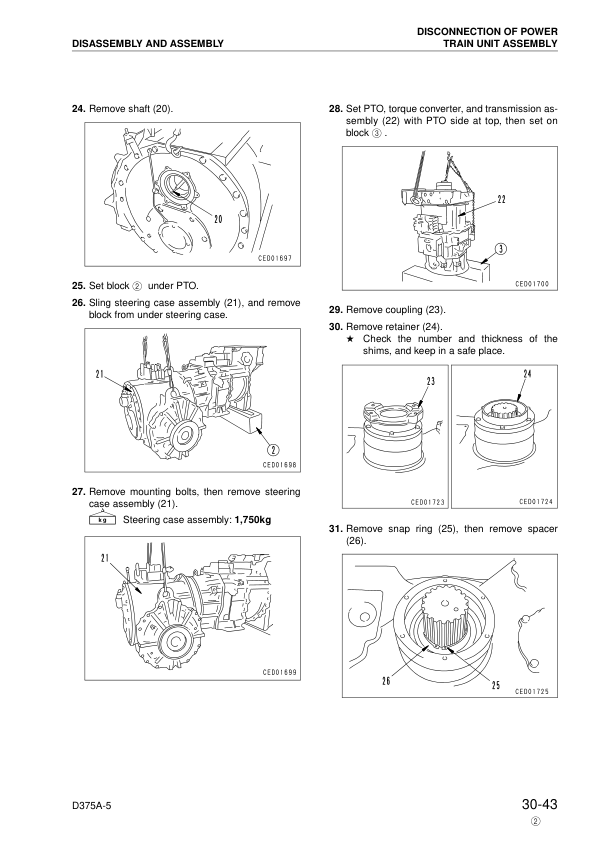 DISASSEMBLY AND ASSEMBLY

DISCONNECTION OF POWER TRAIN UNIT ASSEMBLY

**24.** Remove shaft (20).

20

CED01697

**25.** Set block ② under PTO.

**26.** Sling steering case assembly (21), and remove block from under steering case.

21

②

CED01698

**27.** Remove mounting bolts, then remove steering case assembly (21).

kg Steering case assembly: **1,750kg**

21

CED01699

**28.** Set PTO, torque converter, and transmission assembly (22) with PTO side at top, then set on block ③ .

22

3

CED01700

**29.** Remove coupling (23).

**30.** Remove retainer (24).

★ Check the number and thickness of the shims, and keep in a safe place.

23

CED01723

24

CED01724

**31.** Remove snap ring (25), then remove spacer (26).

26

25

CED01725

D375A-5

30-43
②