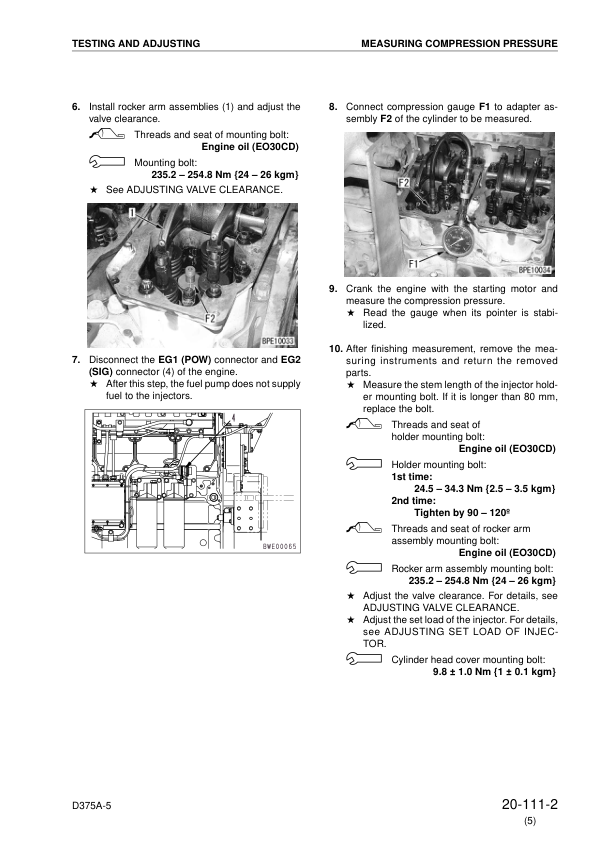 TESTING AND ADJUSTING

MEASURING COMPRESSION PRESSURE

6. Install rocker arm assemblies (1) and adjust the valve clearance.

Threads and seat of mounting bolt:
Engine oil (EO30CD)

Mounting bolt:
235.2 – 254.8 Nm {24 – 26 kgm}

★ See ADJUSTING VALVE CLEARANCE.

1

F2

BPE10033

7. Disconnect the EG1 (POW) connector and EG2 (SIG) connector (4) of the engine.

★ After this step, the fuel pump does not supply fuel to the injectors.

4

BWE00065

8. Connect compression gauge F1 to adapter assembly F2 of the cylinder to be measured.

F2

F1

BPE10034

9. Crank the engine with the starting motor and measure the compression pressure.

★ Read the gauge when its pointer is stabilized.

10. After finishing measurement, remove the measuring instruments and return the removed parts.

★ Measure the stem length of the injector holder mounting bolt. If it is longer than 80 mm, replace the bolt.

Threads and seat of holder mounting bolt:
Engine oil (EO30CD)

Holder mounting bolt:
1st time:
24.5 – 34.3 Nm {2.5 – 3.5 kgm}
2nd time:
Tighten by 90 – 120º

Threads and seat of rocker arm assembly mounting bolt:
Engine oil (EO30CD)

Rocker arm assembly mounting bolt:
235.2 – 254.8 Nm {24 – 26 kgm}

★ Adjust the valve clearance. For details, see ADJUSTING VALVE CLEARANCE.

★ Adjust the set load of the injector. For details, see ADJUSTING SET LOAD OF INJECTOR.

Cylinder head cover mounting bolt:
9.8 ± 1.0 Nm {1 ± 0.1 kgm}

D375A-5

20-111-2
(5)