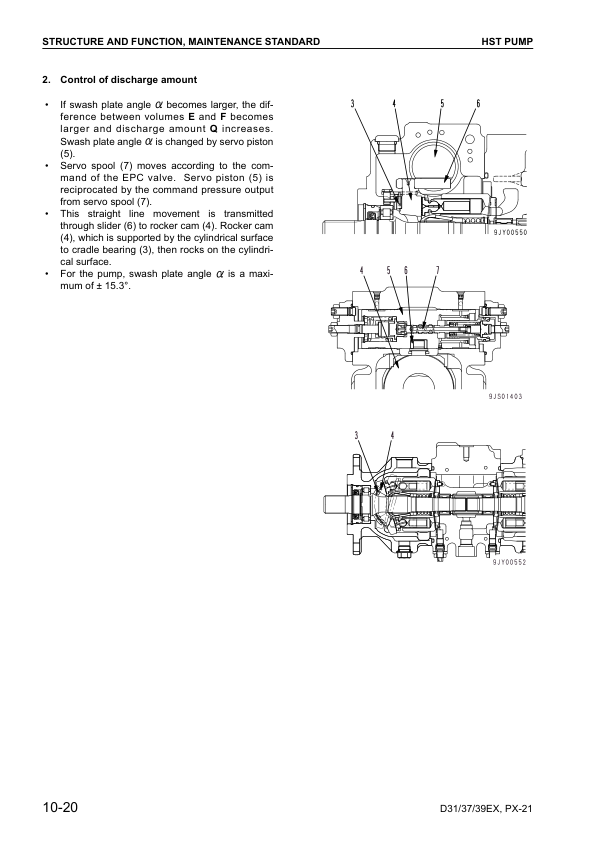 STRUCTURE AND FUNCTION, MAINTENANCE STANDARD

HST PUMP

2. Control of discharge amount

• If swash plate angle $\alpha$ becomes larger, the difference between volumes **E** and **F** becomes larger and discharge amount **Q** increases. Swash plate angle $\alpha$ is changed by servo piston (5).
• Servo spool (7) moves according to the command of the EPC valve. Servo piston (5) is reciprocated by the command pressure output from servo spool (7).
• This straight line movement is transmitted through slider (6) to rocker cam (4). Rocker cam (4), which is supported by the cylindrical surface to cradle bearing (3), then rocks on the cylindrical surface.
• For the pump, swash plate angle $\alpha$ is a maximum of ± 15.3°.

3 4 5 6

9JY00550

4 5 6 7

9JS01403

3 4

9JY00552

10-20

D31/37/39EX, PX-21