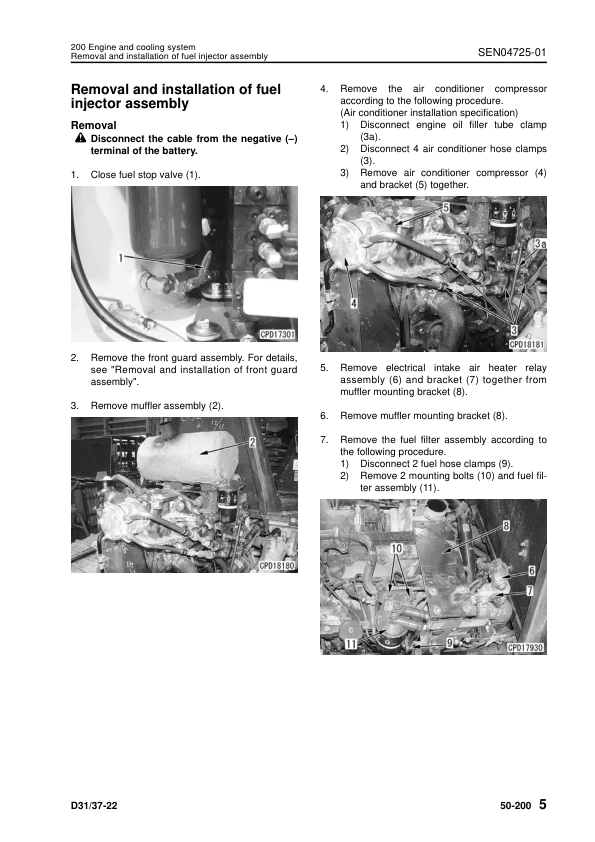 200 Engine and cooling system
Removal and installation of fuel injector assembly

SEN04725-01

Removal and installation of fuel injector assembly

Removal

Disconnect the cable from the negative (–) terminal of the battery.

1. Close fuel stop valve (1).

1

CPD17301

2. Remove the front guard assembly. For details, see "Removal and installation of front guard assembly".

3. Remove muffler assembly (2).

2

CPD18180

4. Remove the air conditioner compressor according to the following procedure.
(Air conditioner installation specification)
1) Disconnect engine oil filler tube clamp (3a).
2) Disconnect 4 air conditioner hose clamps (3).
3) Remove air conditioner compressor (4) and bracket (5) together.

5

3a

4

3

CPD18181

5. Remove electrical intake air heater relay assembly (6) and bracket (7) together from muffler mounting bracket (8).

6. Remove muffler mounting bracket (8).

7. Remove the fuel filter assembly according to the following procedure.
1) Disconnect 2 fuel hose clamps (9).
2) Remove 2 mounting bolts (10) and fuel filter assembly (11).

8

10

6

7

11

9

CPD17930

D31/37-22

50-200 5