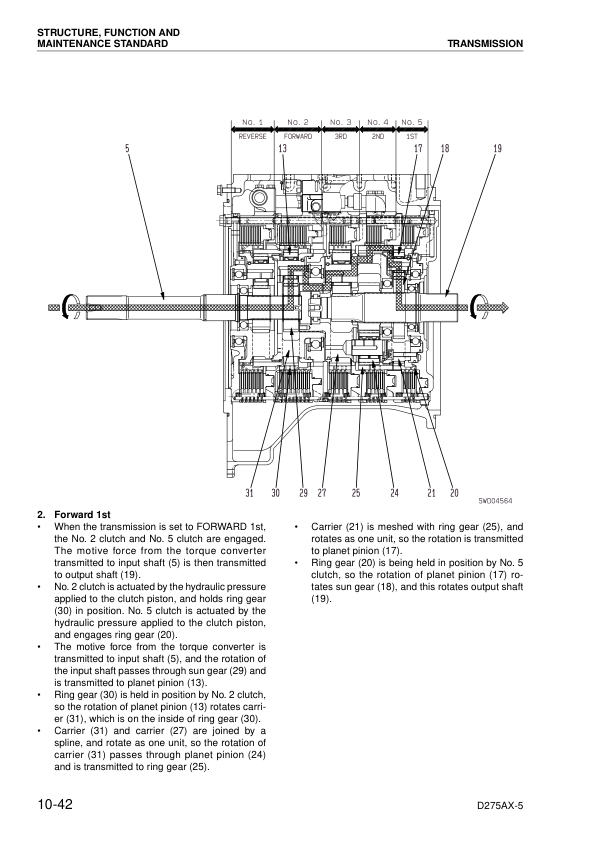 STRUCTURE, FUNCTION AND MAINTENANCE STANDARD

TRANSMISSION

No. 1 No. 2 No. 3 No. 4 No. 5
REVERSE FORWARD 3RD 2ND 1ST

5 13 17 18 19

31 30 29 27 25 24 21 20

SWD04564

2. Forward 1st
• When the transmission is set to FORWARD 1st, the No. 2 clutch and No. 5 clutch are engaged. The motive force from the torque converter transmitted to input shaft (5) is then transmitted to output shaft (19).
• No. 2 clutch is actuated by the hydraulic pressure applied to the clutch piston, and holds ring gear (30) in position. No. 5 clutch is actuated by the hydraulic pressure applied to the clutch piston, and engages ring gear (20).
• The motive force from the torque converter is transmitted to input shaft (5), and the rotation of the input shaft passes through sun gear (29) and is transmitted to planet pinion (13).
• Ring gear (30) is held in position by No. 2 clutch, so the rotation of planet pinion (13) rotates carrier (31), which is on the inside of ring gear (30).
• Carrier (31) and carrier (27) are joined by a spline, and rotate as one unit, so the rotation of carrier (31) passes through planet pinion (24) and is transmitted to ring gear (25).
• Carrier (21) is meshed with ring gear (25), and rotates as one unit, so the rotation is transmitted to planet pinion (17).
• Ring gear (20) is being held in position by No. 5 clutch, so the rotation of planet pinion (17) rotates sun gear (18), and this rotates output shaft (19).

10-42

D275AX-5