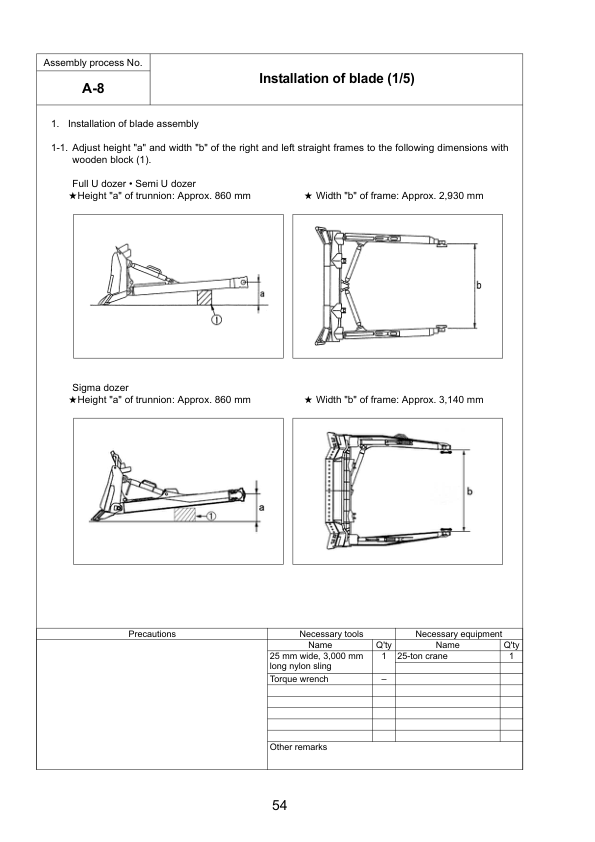 Assembly process No.

A-8

Installation of blade (1/5)

1. Installation of blade assembly

1-1. Adjust height "a" and width "b" of the right and left straight frames to the following dimensions with wooden block (1).

Full U dozer • Semi U dozer
★Height "a" of trunnion: Approx. 860 mm

★ Width "b" of frame: Approx. 2,930 mm

a
①

b

Sigma dozer
★Height "a" of trunnion: Approx. 860 mm

★ Width "b" of frame: Approx. 3,140 mm

a
①

b

| Precautions | Necessary tools | | Necessary equipment | |
|---|---|---|---|---|
| | Name | Q'ty | Name | Q'ty |
| | 25 mm wide, 3,000 mm long nylon sling | 1 | 25-ton crane | 1 |
| | Torque wrench | – | | |
| | | | | |
| | | | | |
| | | | | |
| | | | | |
| | Other remarks | | | |

54