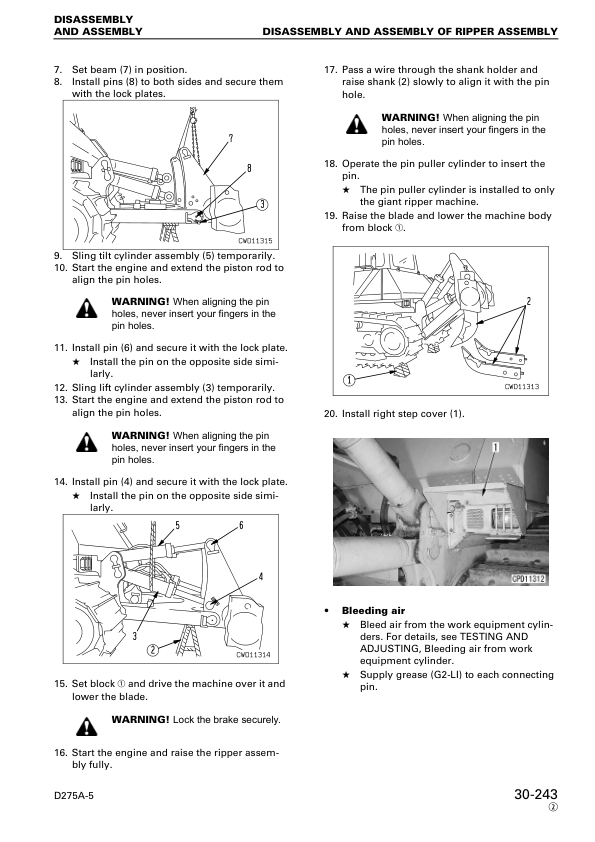 DISASSEMBLY AND ASSEMBLY

DISASSEMBLY AND ASSEMBLY OF RIPPER ASSEMBLY

7. Set beam (7) in position.
8. Install pins (8) to both sides and secure them with the lock plates.

7
8
3
CWD11315

9. Sling tilt cylinder assembly (5) temporarily.
10. Start the engine and extend the piston rod to align the pin holes.

WARNING! When aligning the pin holes, never insert your fingers in the pin holes.

11. Install pin (6) and secure it with the lock plate.
★ Install the pin on the opposite side similarly.
12. Sling lift cylinder assembly (3) temporarily.
13. Start the engine and extend the piston rod to align the pin holes.

WARNING! When aligning the pin holes, never insert your fingers in the pin holes.

14. Install pin (4) and secure it with the lock plate.
★ Install the pin on the opposite side similarly.

5
6
4
3
2
CWD11314

15. Set block ① and drive the machine over it and lower the blade.

WARNING! Lock the brake securely.

16. Start the engine and raise the ripper assembly fully.

17. Pass a wire through the shank holder and raise shank (2) slowly to align it with the pin hole.

WARNING! When aligning the pin holes, never insert your fingers in the pin holes.

18. Operate the pin puller cylinder to insert the pin.
★ The pin puller cylinder is installed to only the giant ripper machine.
19. Raise the blade and lower the machine body from block ①.

2
1
CWD11313

20. Install right step cover (1).

1
CPD11312

• Bleeding air
★ Bleed air from the work equipment cylinders. For details, see TESTING AND ADJUSTING, Bleeding air from work equipment cylinder.
★ Supply grease (G2-LI) to each connecting pin.

D275A-5

30-243
②