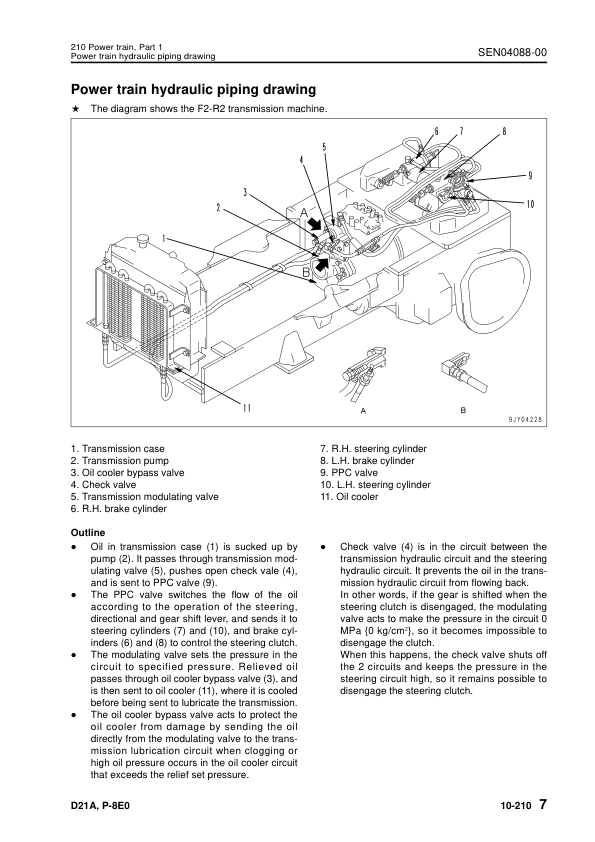 210 Power train, Part 1
Power train hydraulic piping drawing

SEN04088-00

Power train hydraulic piping drawing

★ The diagram shows the F2-R2 transmission machine.

6 7 8 5 4 9 3 2 10 A 1 B 11 A B 9JY04228

1. Transmission case
2. Transmission pump
3. Oil cooler bypass valve
4. Check valve
5. Transmission modulating valve
6. R.H. brake cylinder
7. R.H. steering cylinder
8. L.H. brake cylinder
9. PPC valve
10. L.H. steering cylinder
11. Oil cooler

Outline

● Oil in transmission case (1) is sucked up by pump (2). It passes through transmission modulating valve (5), pushes open check vale (4), and is sent to PPC valve (9).
● The PPC valve switches the flow of the oil according to the operation of the steering, directional and gear shift lever, and sends it to steering cylinders (7) and (10), and brake cylinders (6) and (8) to control the steering clutch.
● The modulating valve sets the pressure in the circuit to specified pressure. Relieved oil passes through oil cooler bypass valve (3), and is then sent to oil cooler (11), where it is cooled before being sent to lubricate the transmission.
● The oil cooler bypass valve acts to protect the oil cooler from damage by sending the oil directly from the modulating valve to the transmission lubrication circuit when clogging or high oil pressure occurs in the oil cooler circuit that exceeds the relief set pressure.
● Check valve (4) is in the circuit between the transmission hydraulic circuit and the steering hydraulic circuit. It prevents the oil in the transmission hydraulic circuit from flowing back.
In other words, if the gear is shifted when the steering clutch is disengaged, the modulating valve acts to make the pressure in the circuit 0 MPa {0 kg/cm$^2$}, so it becomes impossible to disengage the clutch.
When this happens, the check valve shuts off the 2 circuits and keeps the pressure in the steering circuit high, so it remains possible to disengage the steering clutch.

D21A, P-8E0

10-210 7