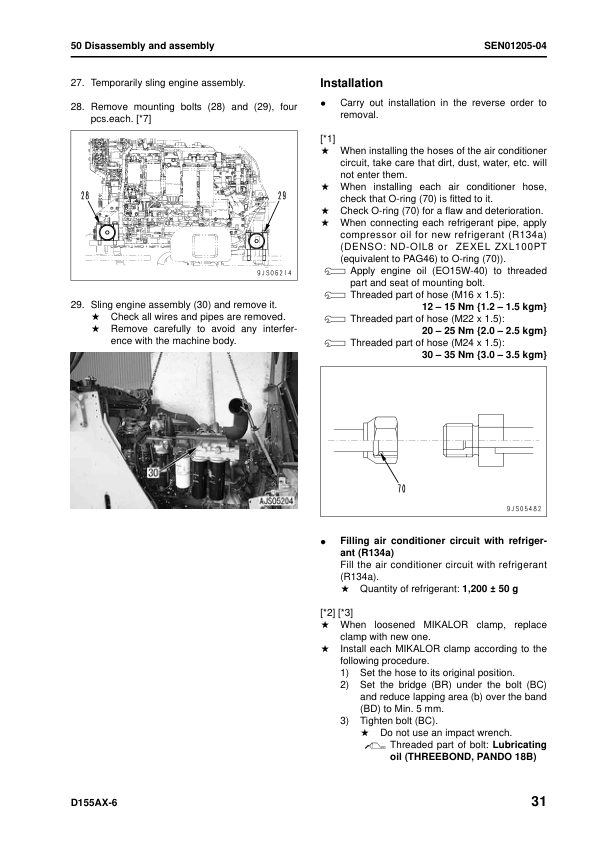 50 Disassembly and assembly

SEN01205-04

27. Temporarily sling engine assembly.

28. Remove mounting bolts (28) and (29), four pcs.each. [*7]

28

29

9JS06214

29. Sling engine assembly (30) and remove it.
★ Check all wires and pipes are removed.
★ Remove carefully to avoid any interference with the machine body.

30

AJS05204

Installation

● Carry out installation in the reverse order to removal.

[*1]
★ When installing the hoses of the air conditioner circuit, take care that dirt, dust, water, etc. will not enter them.
★ When installing each air conditioner hose, check that O-ring (70) is fitted to it.
★ Check O-ring (70) for a flaw and deterioration.
★ When connecting each refrigerant pipe, apply compressor oil for new refrigerant (R134a) (DENSO: ND-OIL8 or ZEXEL ZXL100PT (equivalent to PAG46) to O-ring (70)).
Apply engine oil (EO15W-40) to threaded part and seat of mounting bolt.
Threaded part of hose (M16 x 1.5):
12 – 15 Nm {1.2 – 1.5 kgm}
Threaded part of hose (M22 x 1.5):
20 – 25 Nm {2.0 – 2.5 kgm}
Threaded part of hose (M24 x 1.5):
30 – 35 Nm {3.0 – 3.5 kgm}

70

9JS05482

● Filling air conditioner circuit with refrigerant (R134a)
Fill the air conditioner circuit with refrigerant (R134a).
★ Quantity of refrigerant: 1,200 ± 50 g

[*2] [*3]
★ When loosened MIKALOR clamp, replace clamp with new one.
★ Install each MIKALOR clamp according to the following procedure.
1) Set the hose to its original position.
2) Set the bridge (BR) under the bolt (BC) and reduce lapping area (b) over the band (BD) to Min. 5 mm.
3) Tighten bolt (BC).
★ Do not use an impact wrench.
Threaded part of bolt: Lubricating oil (THREEBOND, PANDO 18B)

D155AX-6

31