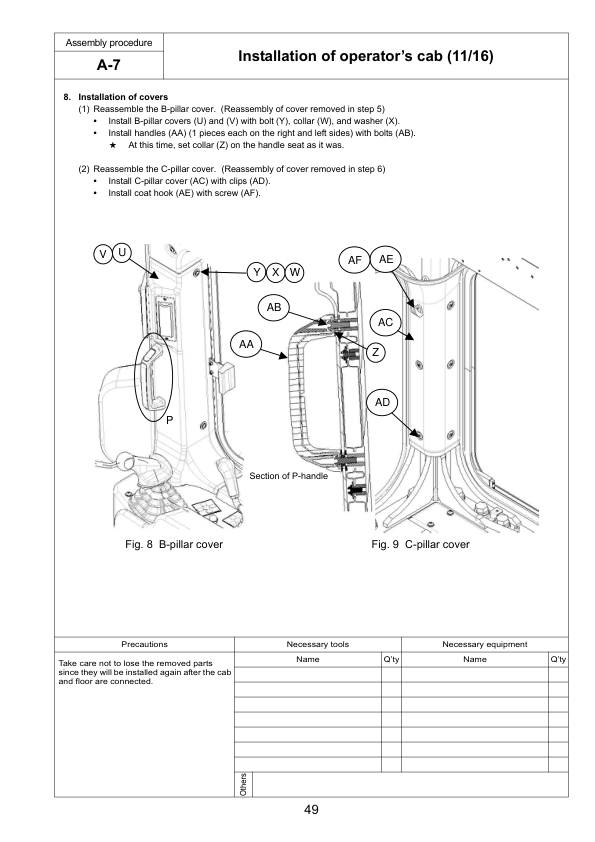 Assembly procedure

A-7

Installation of operator's cab (11/16)

8. Installation of covers
(1) Reassemble the B-pillar cover. (Reassembly of cover removed in step 5)
• Install B-pillar covers (U) and (V) with bolt (Y), collar (W), and washer (X).
• Install handles (AA) (1 pieces each on the right and left sides) with bolts (AB).
★ At this time, set collar (Z) on the handle seat as it was.

(2) Reassemble the C-pillar cover. (Reassembly of cover removed in step 6)
• Install C-pillar cover (AC) with clips (AD).
• Install coat hook (AE) with screw (AF).

V U
Y X W
AB
AA
Z
P
Section of P-handle
AF AE
AC
AD

Fig. 8 B-pillar cover

Fig. 9 C-pillar cover

| Precautions | Necessary tools | | Necessary equipment | |
|---|---|---|---|---|
| Take care not to lose the removed parts since they will be installed again after the cab and floor are connected. | Name | Q'ty | Name | Q'ty |
| | | | | |
| | | | | |
| | | | | |
| | | | | |
| | | | | |
| | | | | |
| | Others | | | |

49