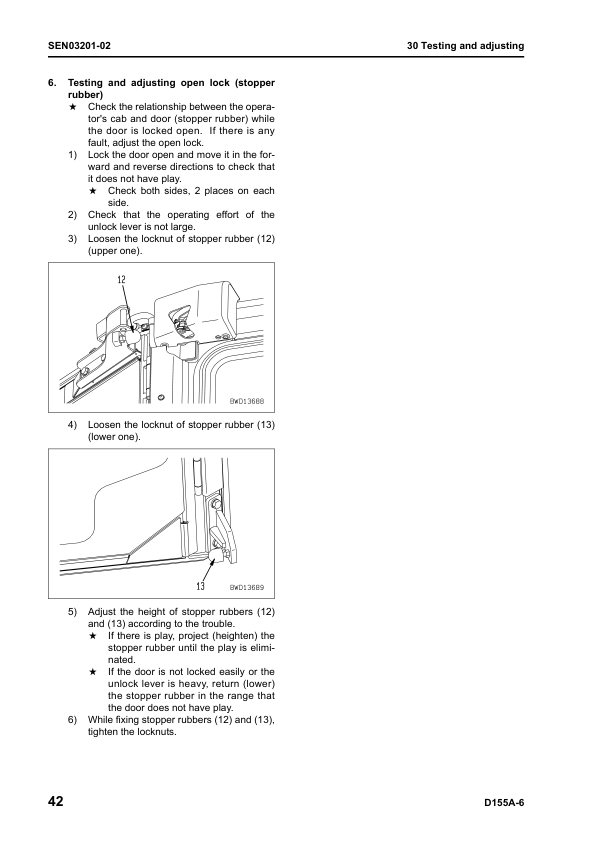 SEN03201-02

30 Testing and adjusting

6. Testing and adjusting open lock (stopper rubber)
★ Check the relationship between the operator's cab and door (stopper rubber) while the door is locked open. If there is any fault, adjust the open lock.
1) Lock the door open and move it in the forward and reverse directions to check that it does not have play.
★ Check both sides, 2 places on each side.
2) Check that the operating effort of the unlock lever is not large.
3) Loosen the locknut of stopper rubber (12) (upper one).

12

BWD13688

4) Loosen the locknut of stopper rubber (13) (lower one).

13

BWD13689

5) Adjust the height of stopper rubbers (12) and (13) according to the trouble.
★ If there is play, project (heighten) the stopper rubber until the play is eliminated.
★ If the door is not locked easily or the unlock lever is heavy, return (lower) the stopper rubber in the range that the door does not have play.
6) While fixing stopper rubbers (12) and (13), tighten the locknuts.

42

D155A-6