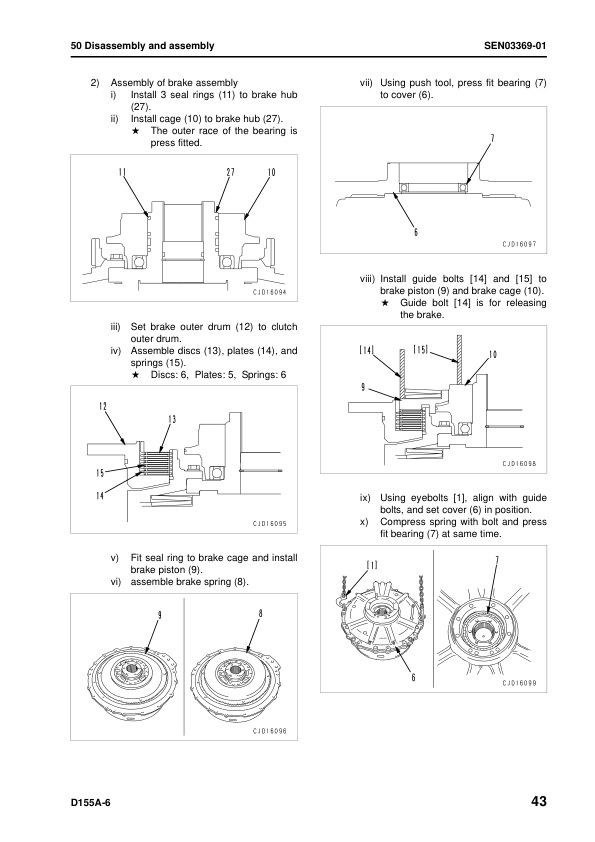 50 Disassembly and assembly SEN03369-01

2) Assembly of brake assembly
i) Install 3 seal rings (11) to brake hub (27).
ii) Install cage (10) to brake hub (27).
★ The outer race of the bearing is press fitted.

11 27 10

CJD16094

iii) Set brake outer drum (12) to clutch outer drum.
iv) Assemble discs (13), plates (14), and springs (15).
★ Discs: 6, Plates: 5, Springs: 6

12 13 15 14

CJD16095

v) Fit seal ring to brake cage and install brake piston (9).
vi) assemble brake spring (8).

9 8

CJD16096

vii) Using push tool, press fit bearing (7) to cover (6).

7 6

CJD16097

viii) Install guide bolts [14] and [15] to brake piston (9) and brake cage (10).
★ Guide bolt [14] is for releasing the brake.

[14] [15] 10 9

CJD16098

ix) Using eyebolts [1], align with guide bolts, and set cover (6) in position.
x) Compress spring with bolt and press fit bearing (7) at same time.

[1] 7 6

CJD16099

D155A-6 43