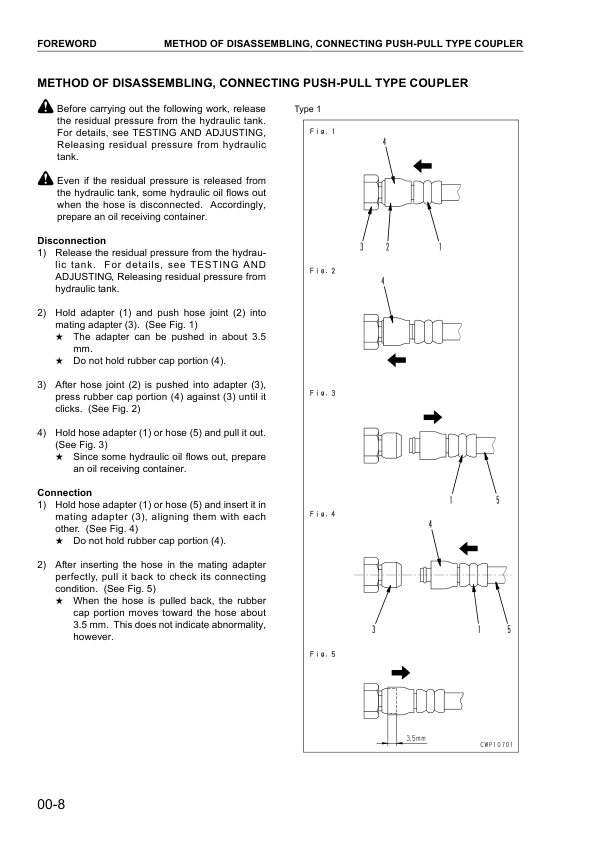 FOREWORD METHOD OF DISASSEMBLING, CONNECTING PUSH-PULL TYPE COUPLER

METHOD OF DISASSEMBLING, CONNECTING PUSH-PULL TYPE COUPLER

Before carrying out the following work, release the residual pressure from the hydraulic tank. For details, see TESTING AND ADJUSTING, Releasing residual pressure from hydraulic tank.

Even if the residual pressure is released from the hydraulic tank, some hydraulic oil flows out when the hose is disconnected. Accordingly, prepare an oil receiving container.

Disconnection
1) Release the residual pressure from the hydraulic tank. For details, see TESTING AND ADJUSTING, Releasing residual pressure from hydraulic tank.

2) Hold adapter (1) and push hose joint (2) into mating adapter (3). (See Fig. 1)
★ The adapter can be pushed in about 3.5 mm.
★ Do not hold rubber cap portion (4).

3) After hose joint (2) is pushed into adapter (3), press rubber cap portion (4) against (3) until it clicks. (See Fig. 2)

4) Hold hose adapter (1) or hose (5) and pull it out. (See Fig. 3)
★ Since some hydraulic oil flows out, prepare an oil receiving container.

Connection
1) Hold hose adapter (1) or hose (5) and insert it in mating adapter (3), aligning them with each other. (See Fig. 4)
★ Do not hold rubber cap portion (4).

2) After inserting the hose in the mating adapter perfectly, pull it back to check its connecting condition. (See Fig. 5)
★ When the hose is pulled back, the rubber cap portion moves toward the hose about 3.5 mm. This does not indicate abnormality, however.

Type 1

Fig. 1
4
3 2 1

Fig. 2
4

Fig. 3
1 5

Fig. 4
4
3 1 5

Fig. 5
3.5mm
CWP10701

00-8