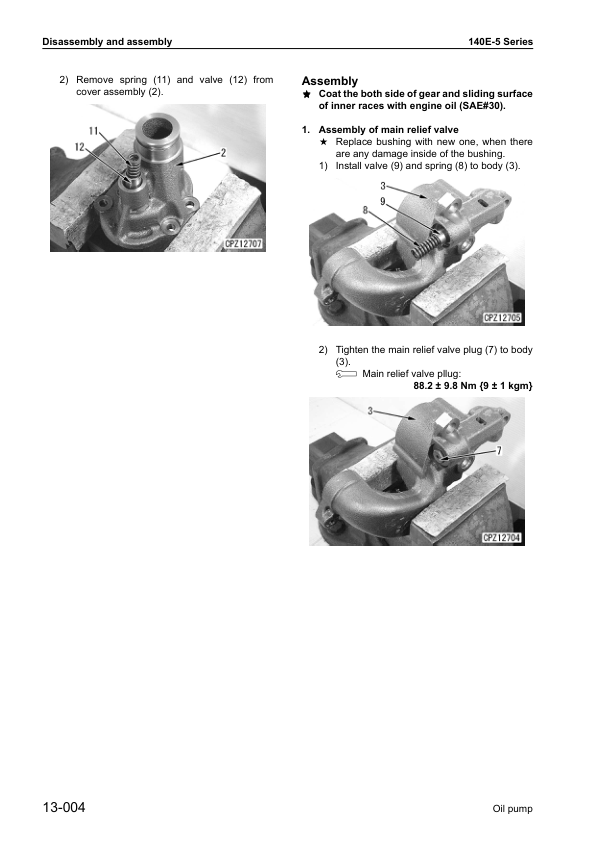 Disassembly and assembly

140E-5 Series

2) Remove spring (11) and valve (12) from cover assembly (2).

11
12
2
CPZ12707

Assembly

★ Coat the both side of gear and sliding surface of inner races with engine oil (SAE#30).

1. Assembly of main relief valve

★ Replace bushing with new one, when there are any damage inside of the bushing.

1) Install valve (9) and spring (8) to body (3).

3
9
8
CPZ12705

2) Tighten the main relief valve plug (7) to body (3).

Main relief valve pllug:
88.2 ± 9.8 Nm {9 ± 1 kgm}

3
7
CPZ12704

13-004

Oil pump