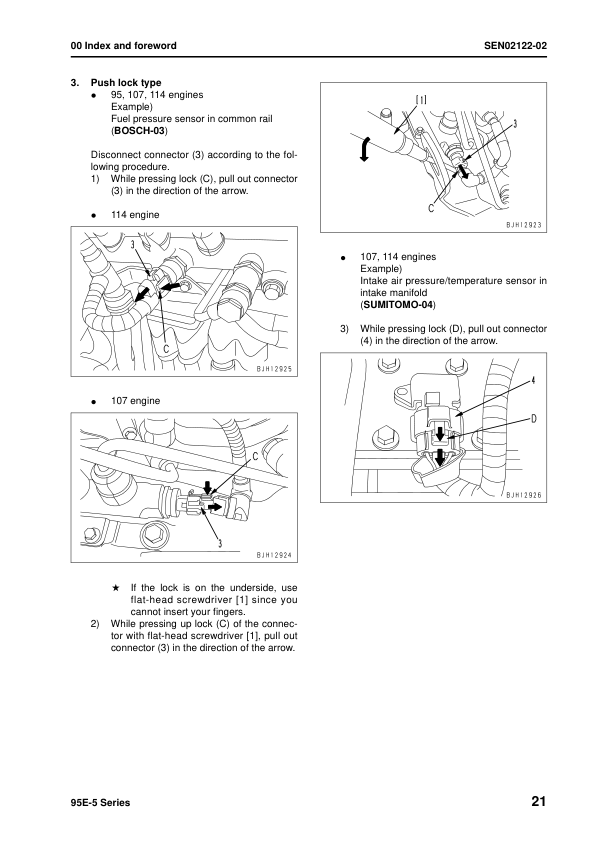 00 Index and foreword

SEN02122-02

3. Push lock type
● 95, 107, 114 engines
Example)
Fuel pressure sensor in common rail
(BOSCH-03)

Disconnect connector (3) according to the following procedure.
1) While pressing lock (C), pull out connector (3) in the direction of the arrow.

● 114 engine

3

C

BJH12925

● 107 engine

C

3

BJH12924

★ If the lock is on the underside, use flat-head screwdriver [1] since you cannot insert your fingers.
2) While pressing up lock (C) of the connector with flat-head screwdriver [1], pull out connector (3) in the direction of the arrow.

[1]

3

C

BJH12923

● 107, 114 engines
Example)
Intake air pressure/temperature sensor in intake manifold
(SUMITOMO-04)

3) While pressing lock (D), pull out connector (4) in the direction of the arrow.

4

D

BJH12926

95E-5 Series

21