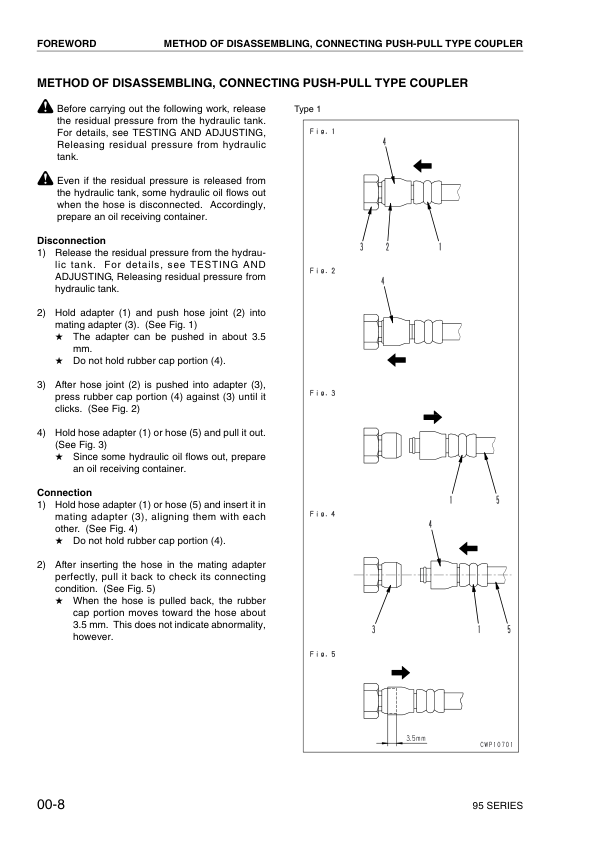 FOREWORD METHOD OF DISASSEMBLING, CONNECTING PUSH-PULL TYPE COUPLER

METHOD OF DISASSEMBLING, CONNECTING PUSH-PULL TYPE COUPLER

Before carrying out the following work, release the residual pressure from the hydraulic tank. For details, see TESTING AND ADJUSTING, Releasing residual pressure from hydraulic tank.

Even if the residual pressure is released from the hydraulic tank, some hydraulic oil flows out when the hose is disconnected. Accordingly, prepare an oil receiving container.

Disconnection
1) Release the residual pressure from the hydraulic tank. For details, see TESTING AND ADJUSTING, Releasing residual pressure from hydraulic tank.

2) Hold adapter (1) and push hose joint (2) into mating adapter (3). (See Fig. 1)
★ The adapter can be pushed in about 3.5 mm.
★ Do not hold rubber cap portion (4).

3) After hose joint (2) is pushed into adapter (3), press rubber cap portion (4) against (3) until it clicks. (See Fig. 2)

4) Hold hose adapter (1) or hose (5) and pull it out. (See Fig. 3)
★ Since some hydraulic oil flows out, prepare an oil receiving container.

Connection
1) Hold hose adapter (1) or hose (5) and insert it in mating adapter (3), aligning them with each other. (See Fig. 4)
★ Do not hold rubber cap portion (4).

2) After inserting the hose in the mating adapter perfectly, pull it back to check its connecting condition. (See Fig. 5)
★ When the hose is pulled back, the rubber cap portion moves toward the hose about 3.5 mm. This does not indicate abnormality, however.

Type 1

Fig. 1
4
3 2 1

Fig. 2
4

Fig. 3
1 5

Fig. 4
4
3 1 5

Fig. 5
3.5mm
CWP10701

00-8 95 SERIES