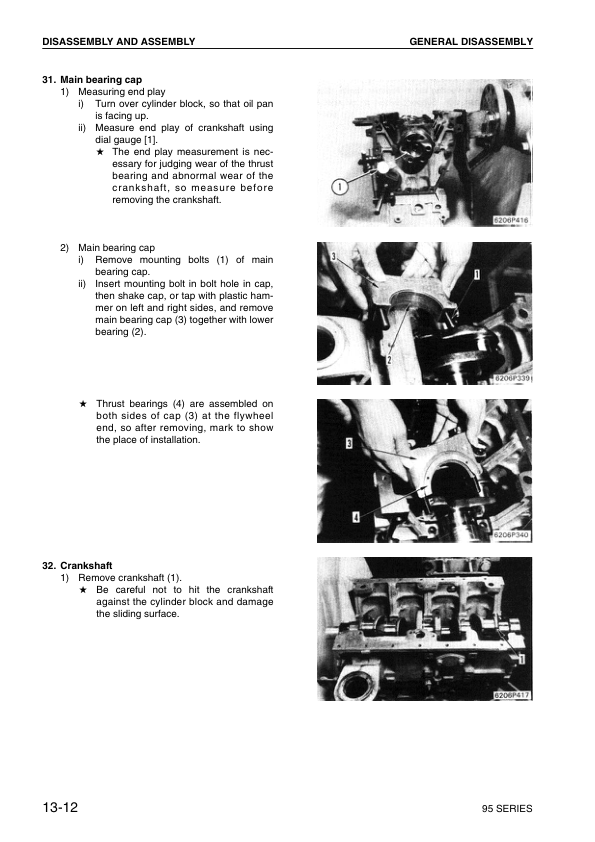 DISASSEMBLY AND ASSEMBLY

GENERAL DISASSEMBLY

31. Main bearing cap
1) Measuring end play
i) Turn over cylinder block, so that oil pan is facing up.
ii) Measure end play of crankshaft using dial gauge [1].
★ The end play measurement is necessary for judging wear of the thrust bearing and abnormal wear of the crankshaft, so measure before removing the crankshaft.

1

6206P416

2) Main bearing cap
i) Remove mounting bolts (1) of main bearing cap.
ii) Insert mounting bolt in bolt hole in cap, then shake cap, or tap with plastic hammer on left and right sides, and remove main bearing cap (3) together with lower bearing (2).

3

1

2

6206P339

★ Thrust bearings (4) are assembled on both sides of cap (3) at the flywheel end, so after removing, mark to show the place of installation.

3

4

6206P340

32. Crankshaft
1) Remove crankshaft (1).
★ Be careful not to hit the crankshaft against the cylinder block and damage the sliding surface.

1

6206P417

13-12

95 SERIES