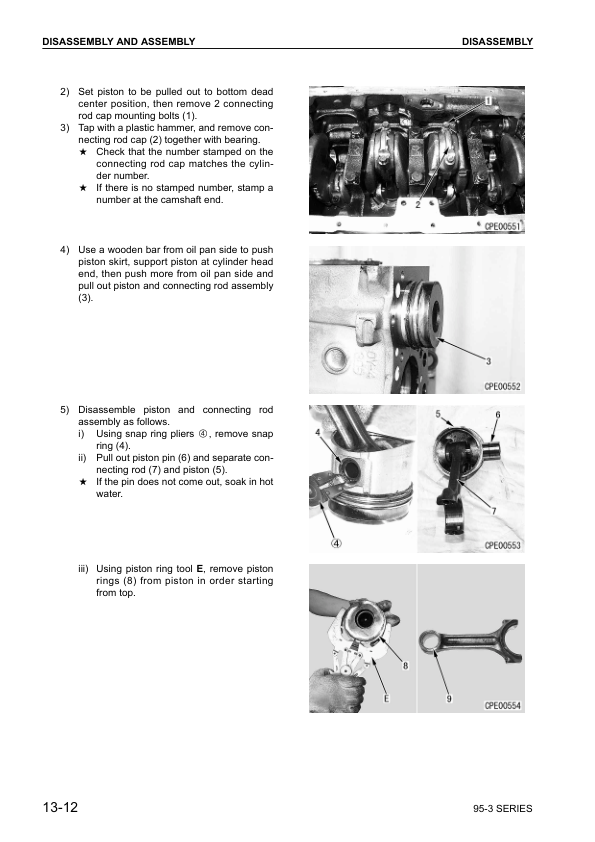 DISASSEMBLY AND ASSEMBLY DISASSEMBLY

2) Set piston to be pulled out to bottom dead center position, then remove 2 connecting rod cap mounting bolts (1).
3) Tap with a plastic hammer, and remove connecting rod cap (2) together with bearing.
★ Check that the number stamped on the connecting rod cap matches the cylinder number.
★ If there is no stamped number, stamp a number at the camshaft end.

1
2
CPE00551

4) Use a wooden bar from oil pan side to push piston skirt, support piston at cylinder head end, then push more from oil pan side and pull out piston and connecting rod assembly (3).

3
CPE00552

5) Disassemble piston and connecting rod assembly as follows.
i) Using snap ring pliers ④, remove snap ring (4).
ii) Pull out piston pin (6) and separate connecting rod (7) and piston (5).
★ If the pin does not come out, soak in hot water.

4
④
5
6
7
CPE00553

iii) Using piston ring tool **E**, remove piston rings (8) from piston in order starting from top.

8
E
9
CPE00554

13-12 95-3 SERIES