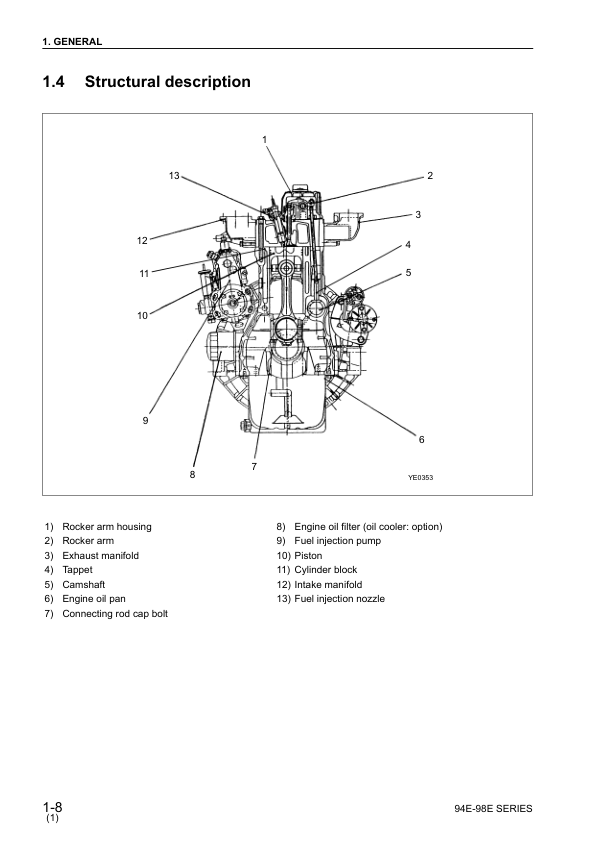 1. GENERAL

1.4 Structural description

1
13
2
3
12
4
11
5
10
9
6
7
8
YE0353

1) Rocker arm housing
2) Rocker arm
3) Exhaust manifold
4) Tappet
5) Camshaft
6) Engine oil pan
7) Connecting rod cap bolt

8) Engine oil filter (oil cooler: option)
9) Fuel injection pump
10) Piston
11) Cylinder block
12) Intake manifold
13) Fuel injection nozzle

1-8
(1)

94E-98E SERIES