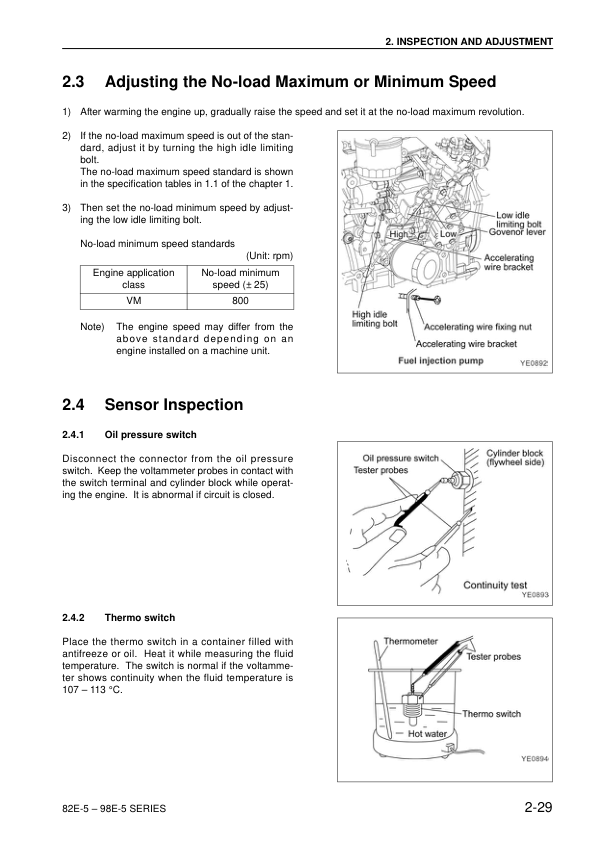 2. INSPECTION AND ADJUSTMENT

2.3 Adjusting the No-load Maximum or Minimum Speed

1) After warming the engine up, gradually raise the speed and set it at the no-load maximum revolution.

2) If the no-load maximum speed is out of the standard, adjust it by turning the high idle limiting bolt.
The no-load maximum speed standard is shown in the specification tables in 1.1 of the chapter 1.

3) Then set the no-load minimum speed by adjusting the low idle limiting bolt.

No-load minimum speed standards
(Unit: rpm)

| Engine application class | No-load minimum speed (± 25) |
|---|---|
| VM | 800 |

Note) The engine speed may differ from the above standard depending on an engine installed on a machine unit.

High
Low
Low idle limiting bolt
Govenor lever
Accelerating wire bracket
High idle limiting bolt
Accelerating wire fixing nut
Accelerating wire bracket
Fuel injection pump
YE0892

2.4 Sensor Inspection

2.4.1 Oil pressure switch

Disconnect the connector from the oil pressure switch. Keep the voltammeter probes in contact with the switch terminal and cylinder block while operating the engine. It is abnormal if circuit is closed.

Oil pressure switch
Tester probes
Cylinder block (flywheel side)
Continuity test
YE0893

2.4.2 Thermo switch

Place the thermo switch in a container filled with antifreeze or oil. Heat it while measuring the fluid temperature. The switch is normal if the voltammeter shows continuity when the fluid temperature is 107 – 113 °C.

Thermometer
Tester probes
Thermo switch
Hot water
YE0894

82E-5 – 98E-5 SERIES
2-29