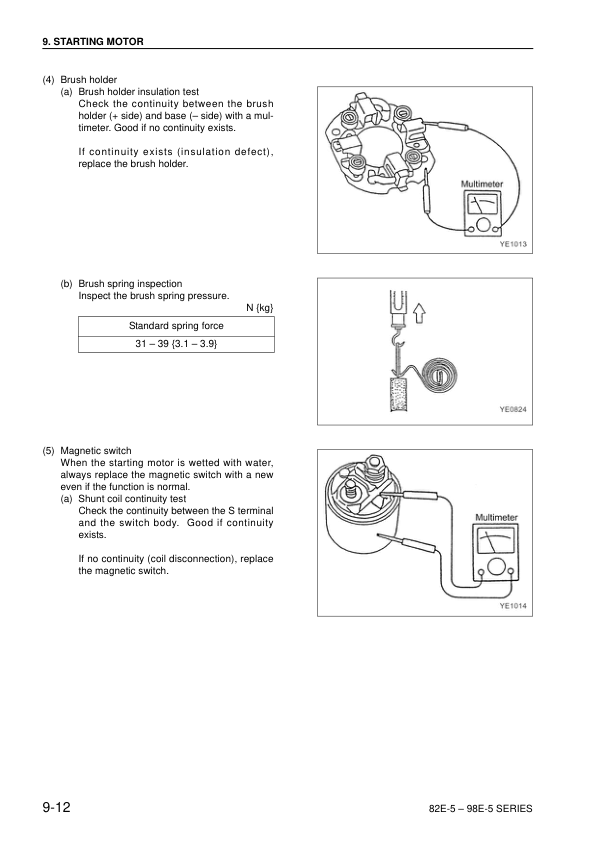 9. STARTING MOTOR

(4) Brush holder
(a) Brush holder insulation test
Check the continuity between the brush holder (+ side) and base (– side) with a multimeter. Good if no continuity exists.

If continuity exists (insulation defect), replace the brush holder.

Multimeter

YE1013

(b) Brush spring inspection
Inspect the brush spring pressure.

N {kg}

| Standard spring force |
|---|
| 31 – 39 {3.1 – 3.9} |

YE0824

(5) Magnetic switch
When the starting motor is wetted with water, always replace the magnetic switch with a new even if the function is normal.
(a) Shunt coil continuity test
Check the continuity between the S terminal and the switch body. Good if continuity exists.

If no continuity (coil disconnection), replace the magnetic switch.

Multimeter

YE1014

9-12

82E-5 – 98E-5 SERIES